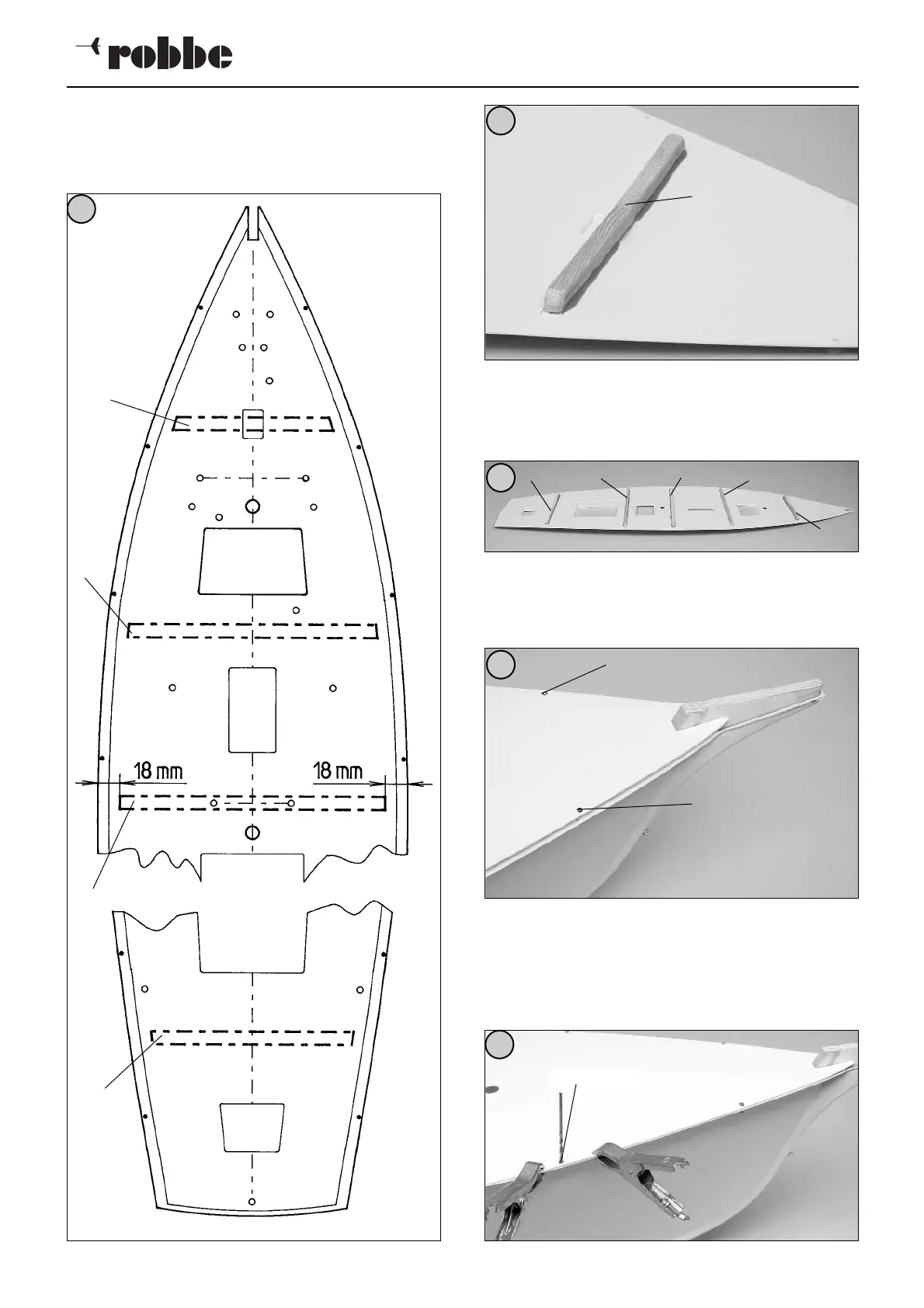 robbe

18 mm

18 mm