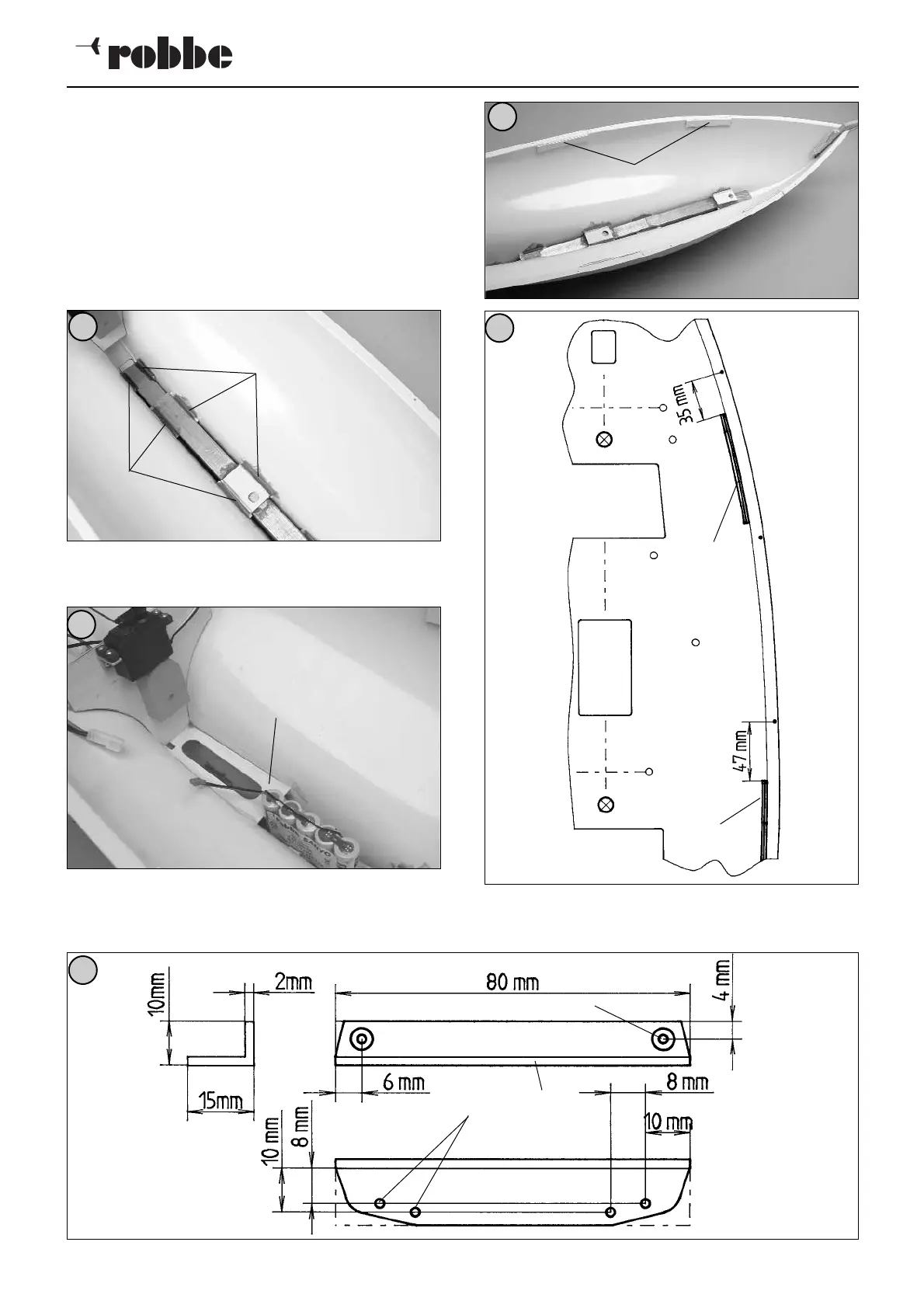 robbe

35 mm

47 mm

10mm

2mm

15mm

80 mm

4 mm

6 mm

8 mm

10 mm

8 mm

10 mm