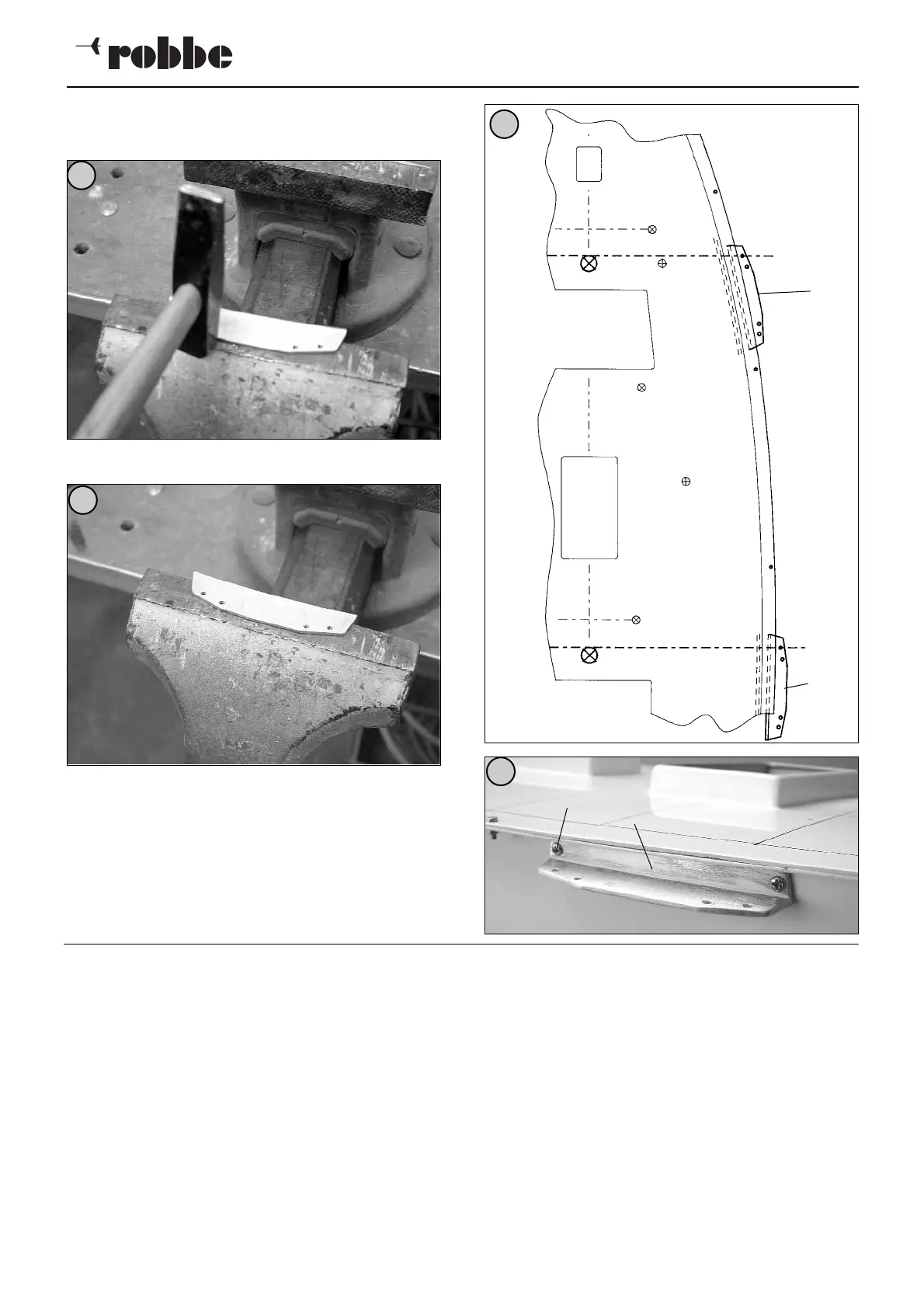 robbe