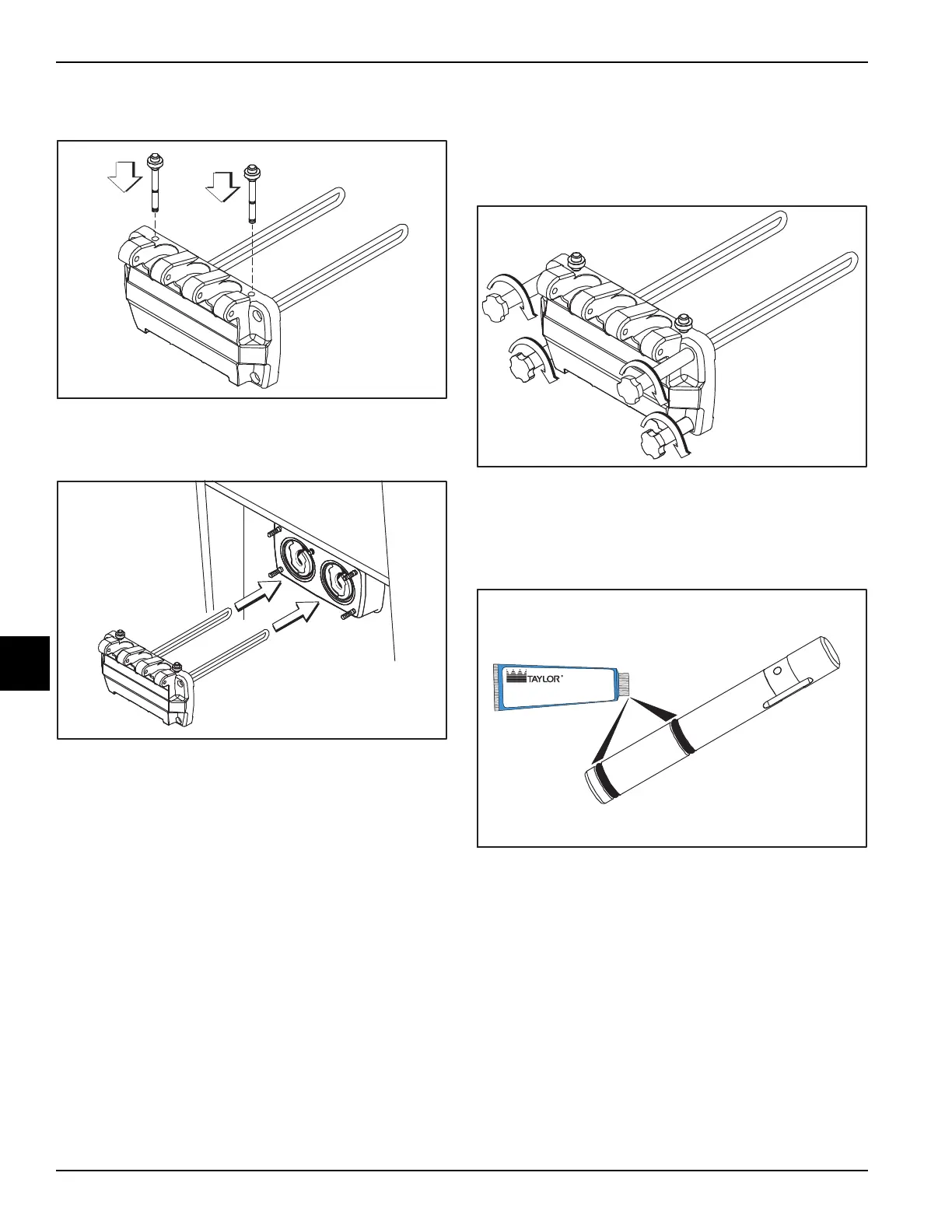 TAYLOR