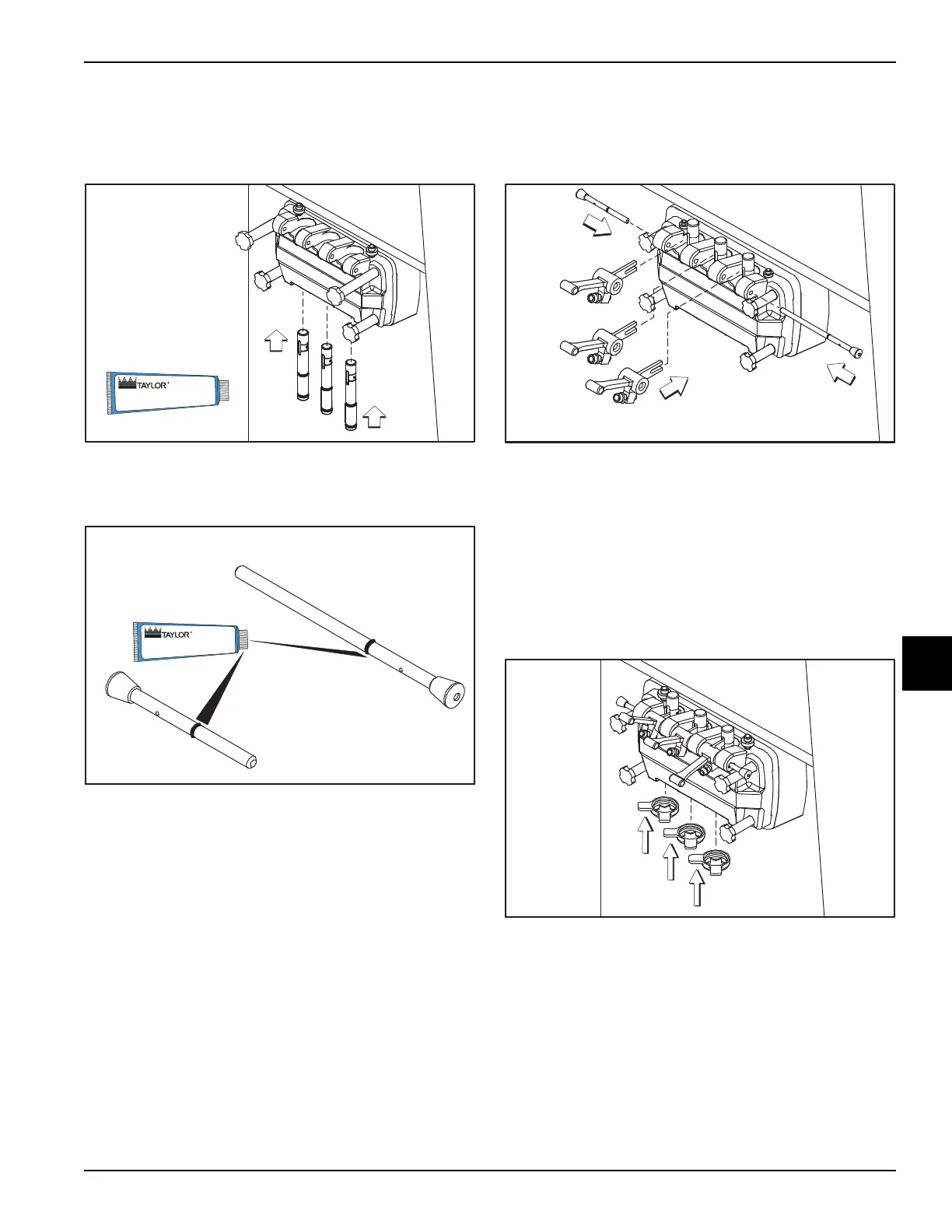 TAYLOR

TAYLOR