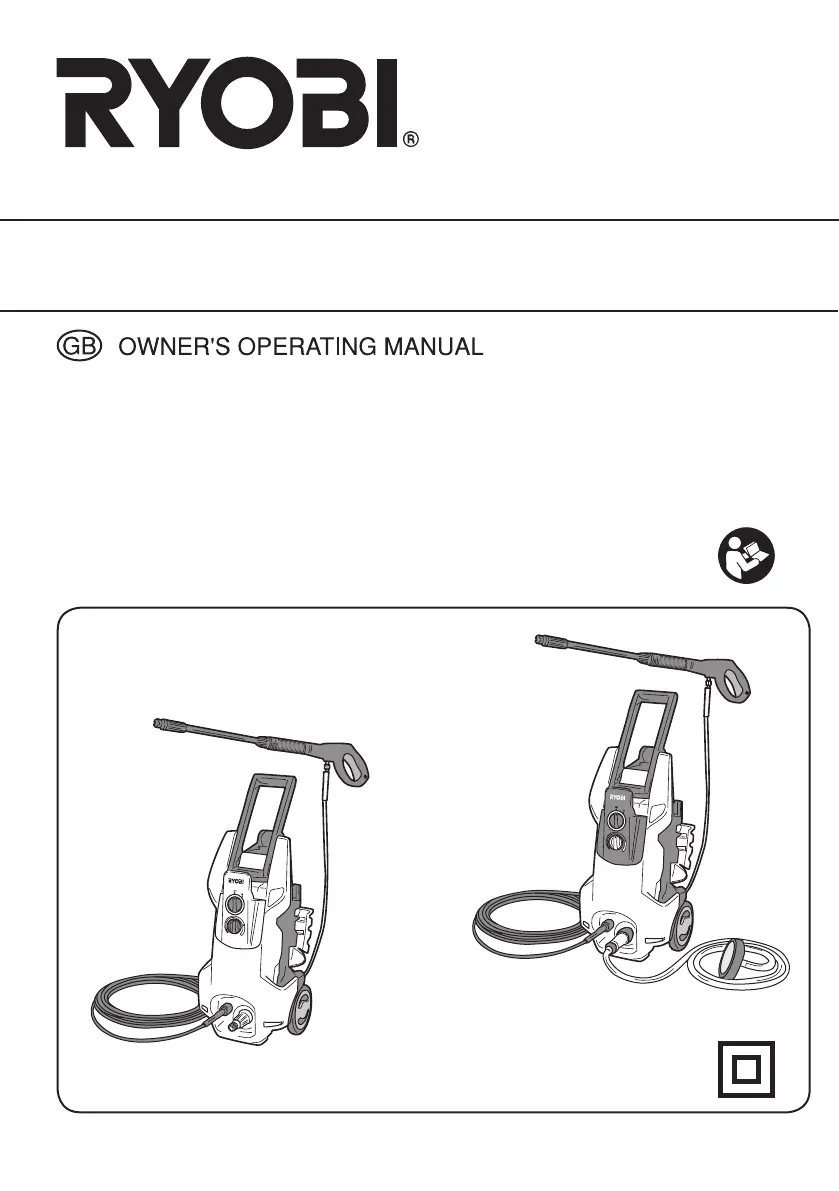 RYOBI®

GB OWNER'S OPERATING MANUAL

RYOBI

RYOBI