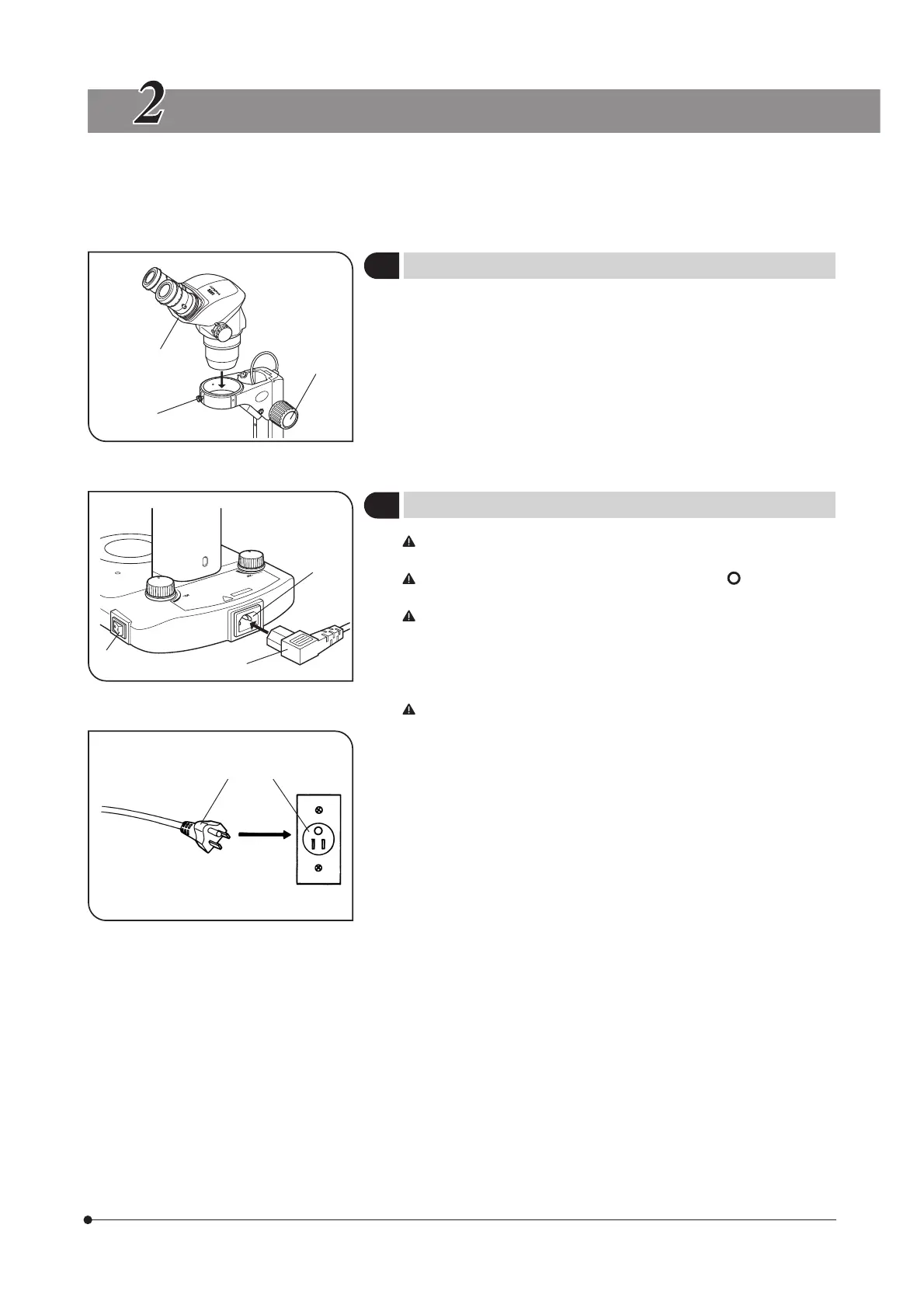 2