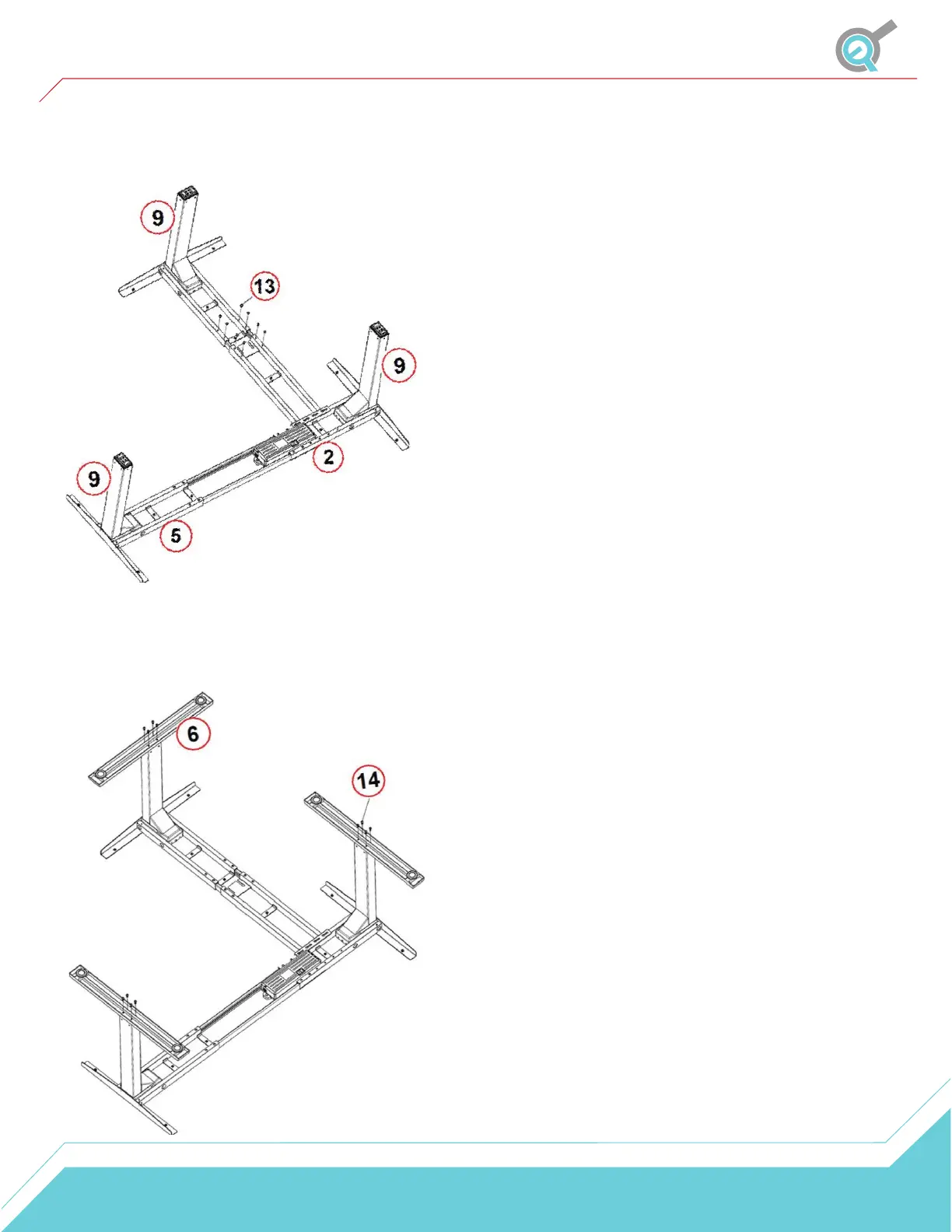 9

13

9

2

9

5

6

14