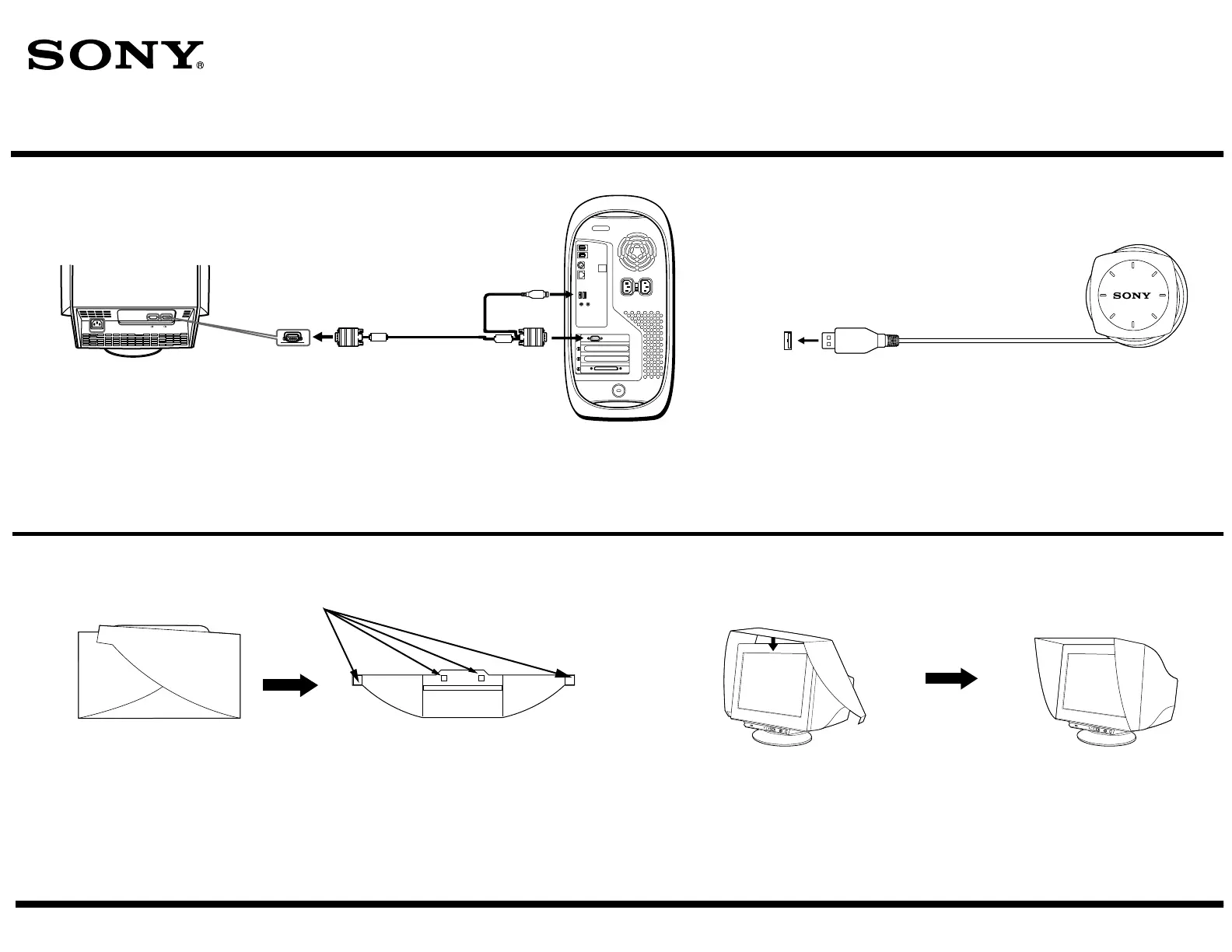 SONY®

SONY