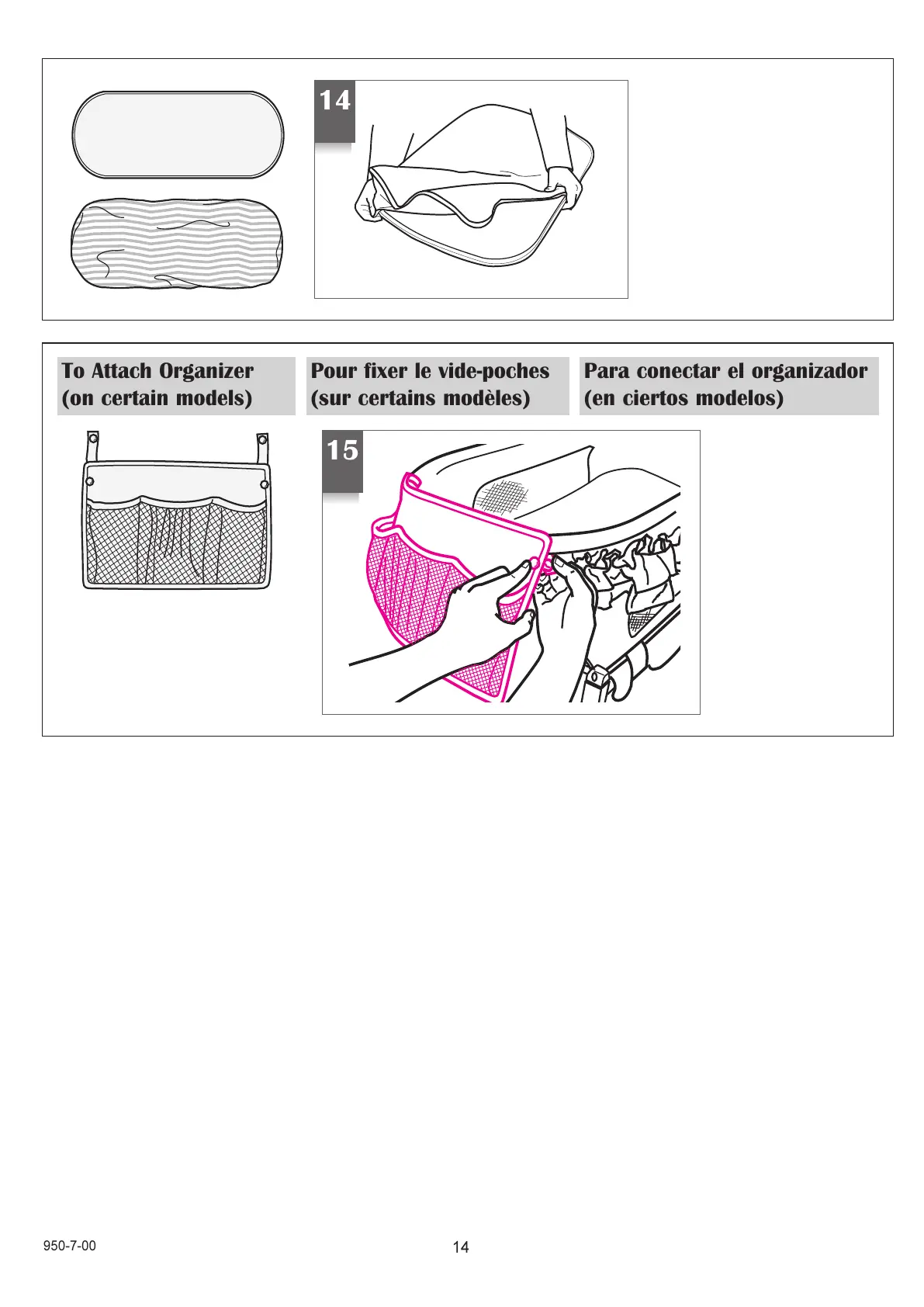 14

To Attach Organizer (on certain models)

Pour fixer le vide-poches (sur certains modèles)

Para conectar el organizador (en ciertos modelos)

15

950-7-00

14