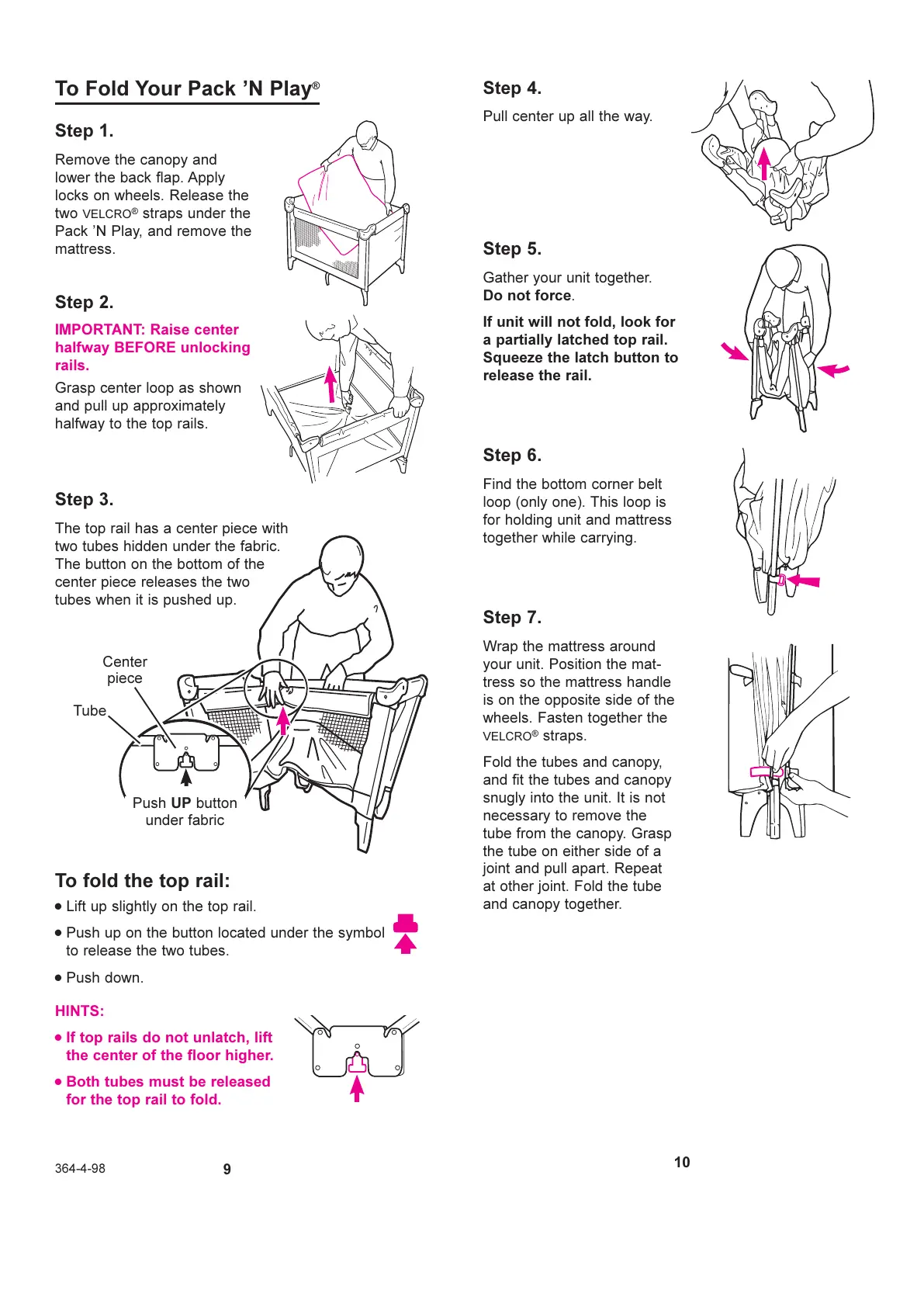 To Fold Your Pack ’N Play®

Step 1.

Remove the canopy and lower the back flap. Apply locks on wheels. Release the two VELCRO® straps under the Pack ’N Play, and remove the mattress.

Step 2.

IMPORTANT: Raise center halfway BEFORE unlocking rails.

Grasp center loop as shown and pull up approximately halfway to the top rails.

Step 3.

The top rail has a center piece with two tubes hidden under the fabric. The button on the bottom of the center piece releases the two tubes when it is pushed up.

Center piece

Tube

Push UP button under fabric

To fold the top rail:

• Lift up slightly on the top rail.

• Push up on the button located under the symbol to release the two tubes.

• Push down.

HINTS:

• If top rails do not unlatch, lift the center of the floor higher.

• Both tubes must be released for the top rail to fold.

364-4-98

9

Step 4.

Pull center up all the way.

Step 5.

Gather your unit together. Do not force.

If unit will not fold, look for a partially latched top rail. Squeeze the latch button to release the rail.

Step 6.

Find the bottom corner belt loop (only one). This loop is for holding unit and mattress together while carrying.

Step 7.

Wrap the mattress around your unit. Position the mattress so the mattress handle is on the opposite side of the wheels. Fasten together the VELCRO® straps.

Fold the tubes and canopy, and fit the tubes and canopy snugly into the unit. It is not necessary to remove the tube from the canopy. Grasp the tube on either side of a joint and pull apart. Repeat at other joint. Fold the tube and canopy together.

10