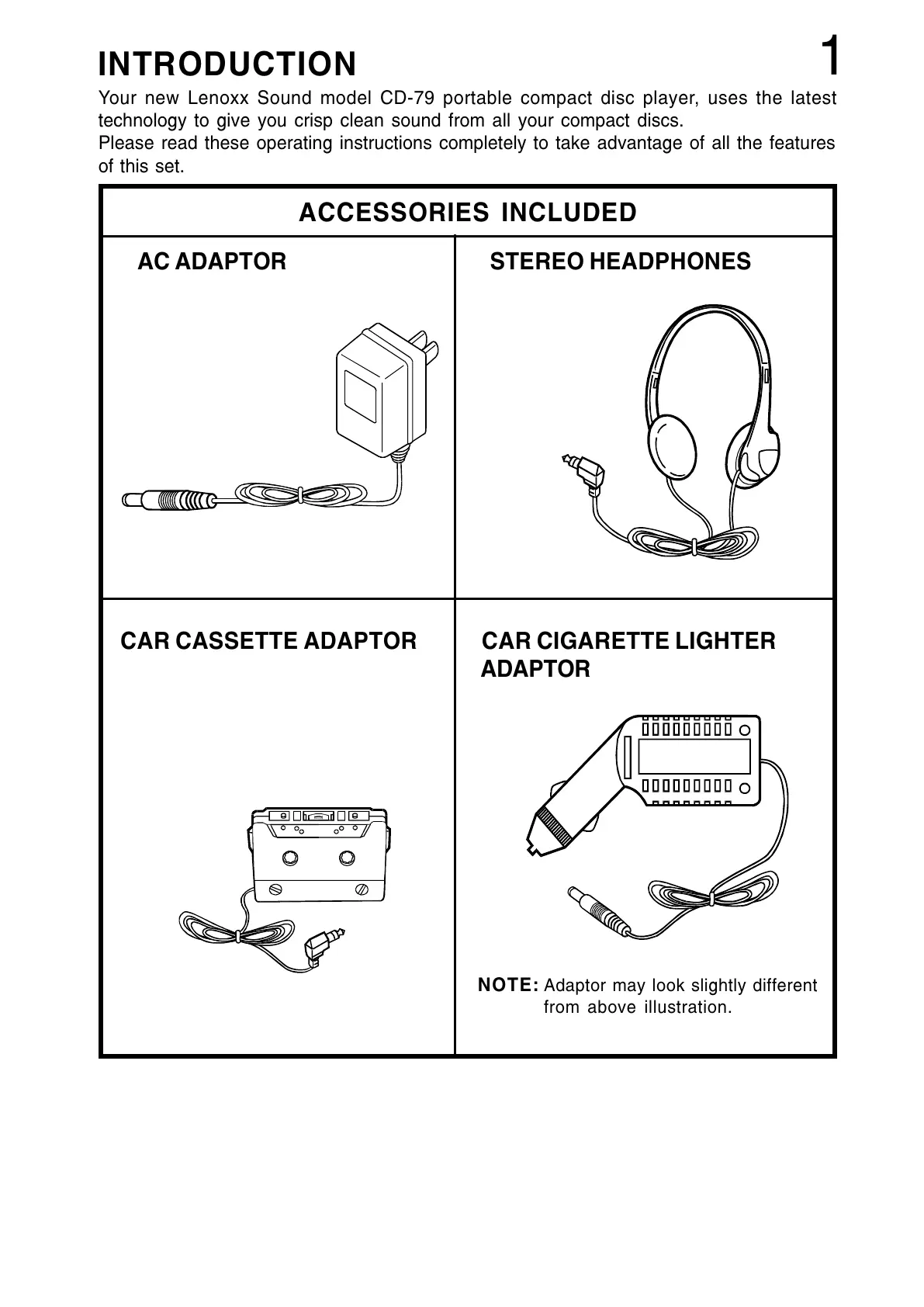 INTRODUCTION

1

Your new Lenoxx Sound model CD-79 portable compact disc player, uses the latest technology to give you crisp clean sound from all your compact discs.
Please read these operating instructions completely to take advantage of all the features of this set.

ACCESSORIES INCLUDED

AC ADAPTOR

STEREO HEADPHONES

CAR CASSETTE ADAPTOR

CAR CIGARETTE LIGHTER ADAPTOR

NOTE: Adaptor may look slightly different from above illustration.