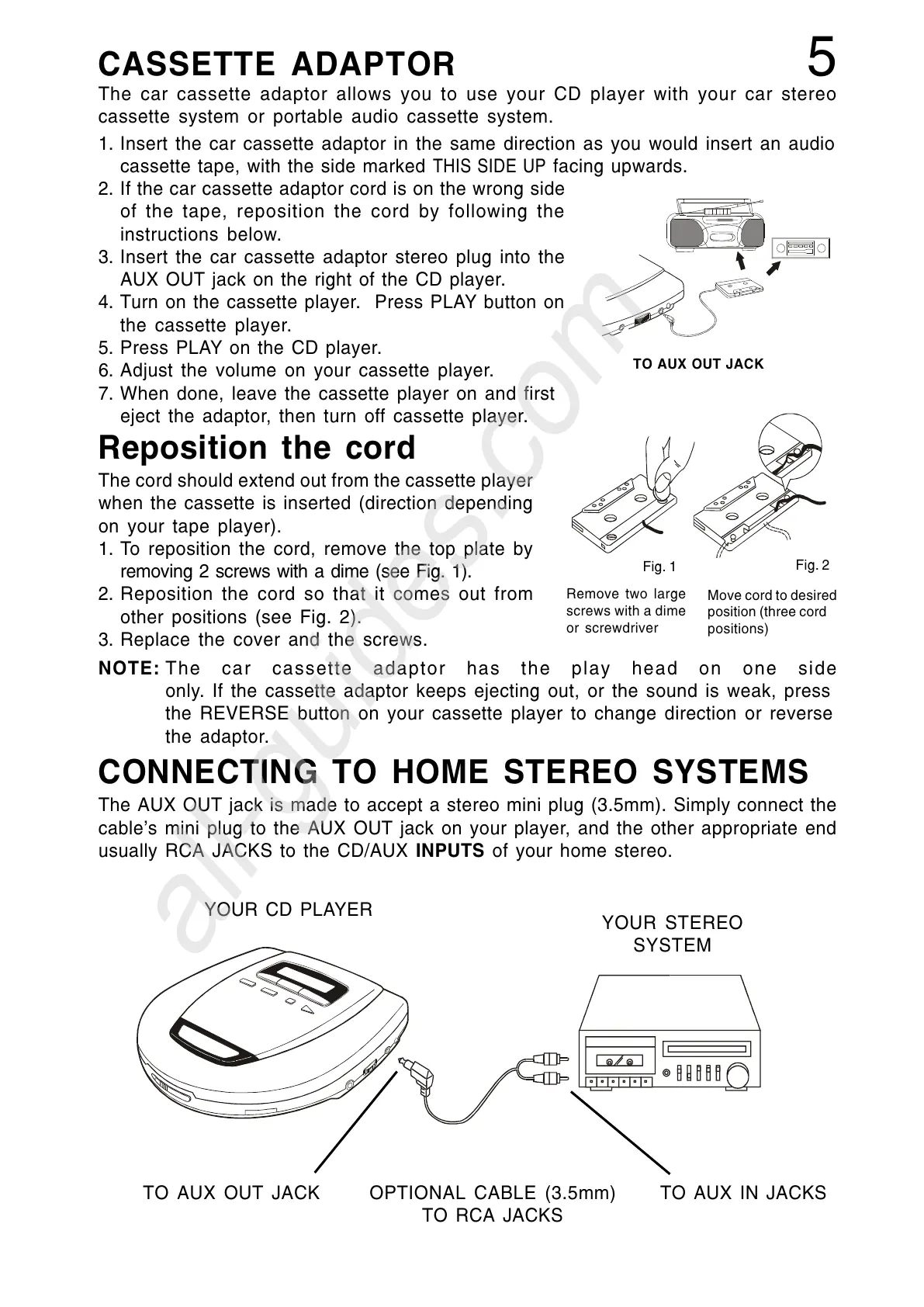 CASSETTE ADAPTOR 5

The car cassette adaptor allows you to use your CD player with your car stereo cassette system or portable audio cassette system.

1. Insert the car cassette adaptor in the same direction as you would insert an audio cassette tape, with the side marked THIS SIDE UP facing upwards.
2. If the car cassette adaptor cord is on the wrong side of the tape, reposition the cord by following the instructions below.
3. Insert the car cassette adaptor stereo plug into the AUX OUT jack on the right of the CD player.
4. Turn on the cassette player. Press PLAY button on the cassette player.
5. Press PLAY on the CD player.
6. Adjust the volume on your cassette player.
7. When done, leave the cassette player on and first eject the adaptor, then turn off cassette player.

TO AUX OUT JACK

Reposition the cord

The cord should extend out from the cassette player when the cassette is inserted (direction depending on your tape player).

1. To reposition the cord, remove the top plate by removing 2 screws with a dime (see Fig. 1).
2. Reposition the cord so that it comes out from other positions (see Fig. 2).
3. Replace the cover and the screws.

Fig. 1

Remove two large screws with a dime or screwdriver

Fig. 2

Move cord to desired position (three cord positions)

NOTE: The car cassette adaptor has the play head on one side only. If the cassette adaptor keeps ejecting out, or the sound is weak, press the REVERSE button on your cassette player to change direction or reverse the adaptor.

CONNECTING TO HOME STEREO SYSTEMS

The AUX OUT jack is made to accept a stereo mini plug (3.5mm). Simply connect the cable's mini plug to the AUX OUT jack on your player, and the other appropriate end usually RCA JACKS to the CD/AUX INPUTS of your home stereo.

YOUR CD PLAYER

YOUR STEREO SYSTEM

TO AUX OUT JACK

OPTIONAL CABLE (3.5mm) TO RCA JACKS

TO AUX IN JACKS

allguides.com