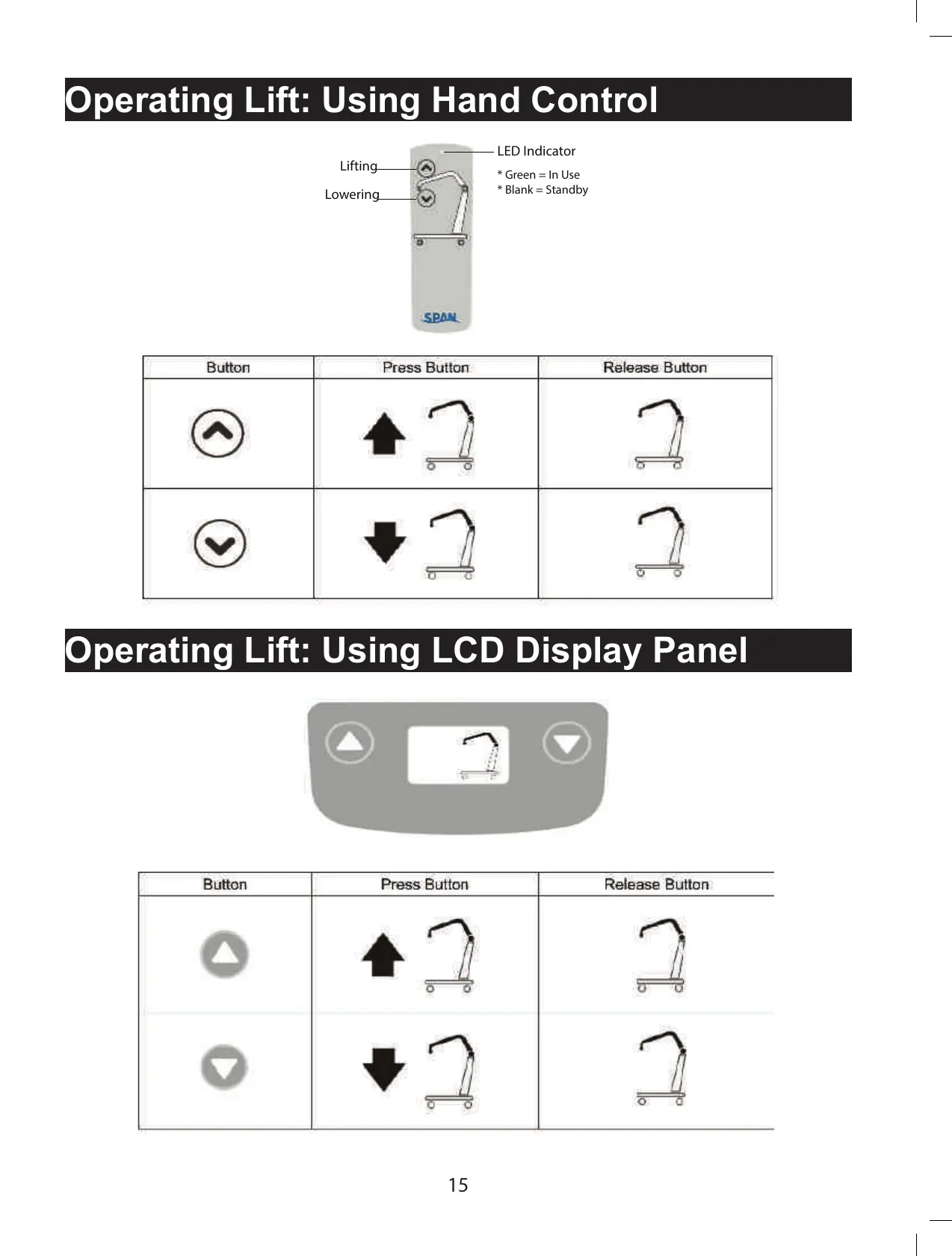 Operating Lift: Using Hand Control

Lifting

Lowering

LED Indicator

* Green = In Use
* Blank = Standby

SPAN

| Button | Press Button | Release Button |
|---|---|---|
| | | |
| | | |

Operating Lift: Using LCD Display Panel

| Button | Press Button | Release Button |
|---|---|---|
| | | |
| | | |

15