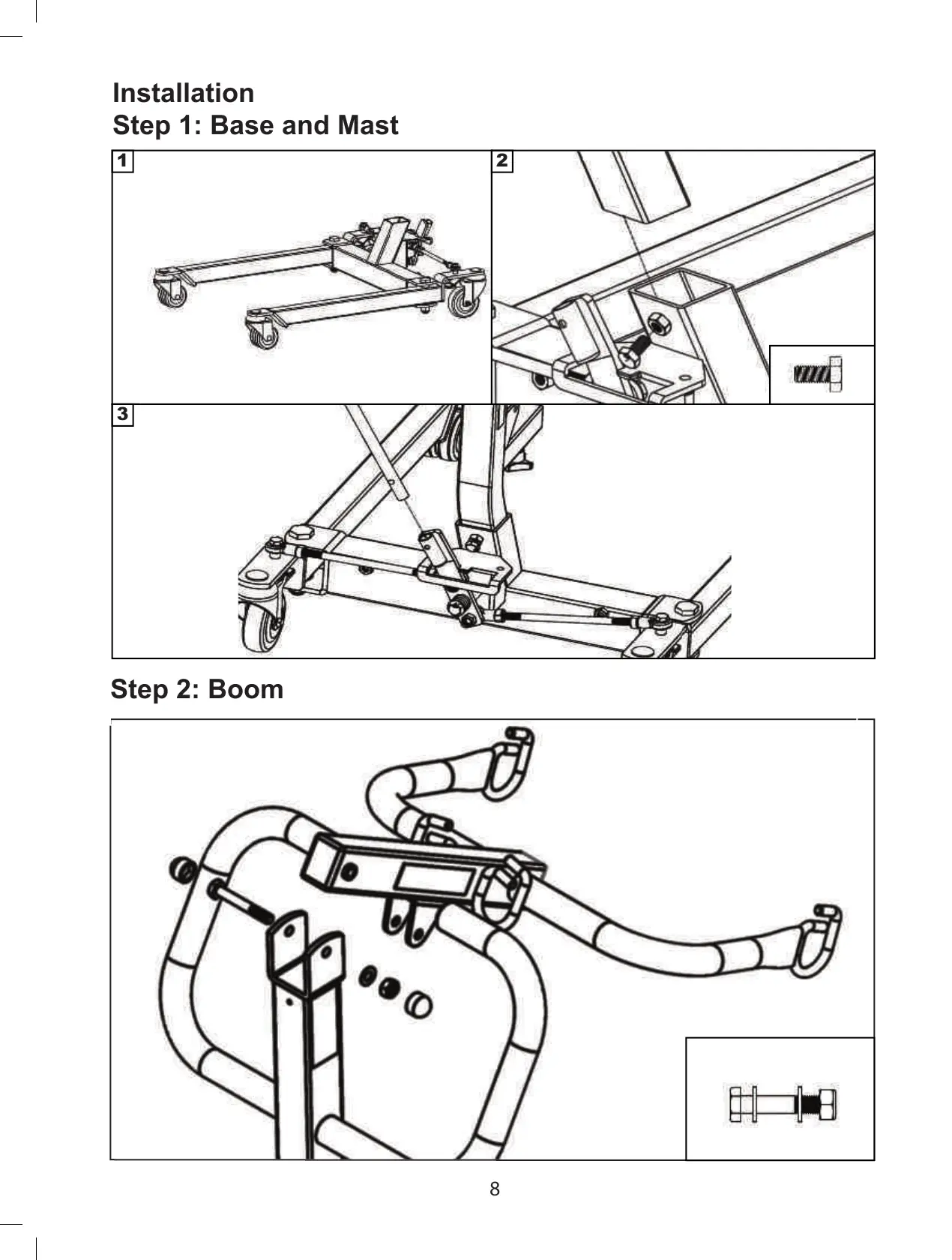 Installation
Step 1: Base and Mast

1

2

3

Step 2: Boom

8