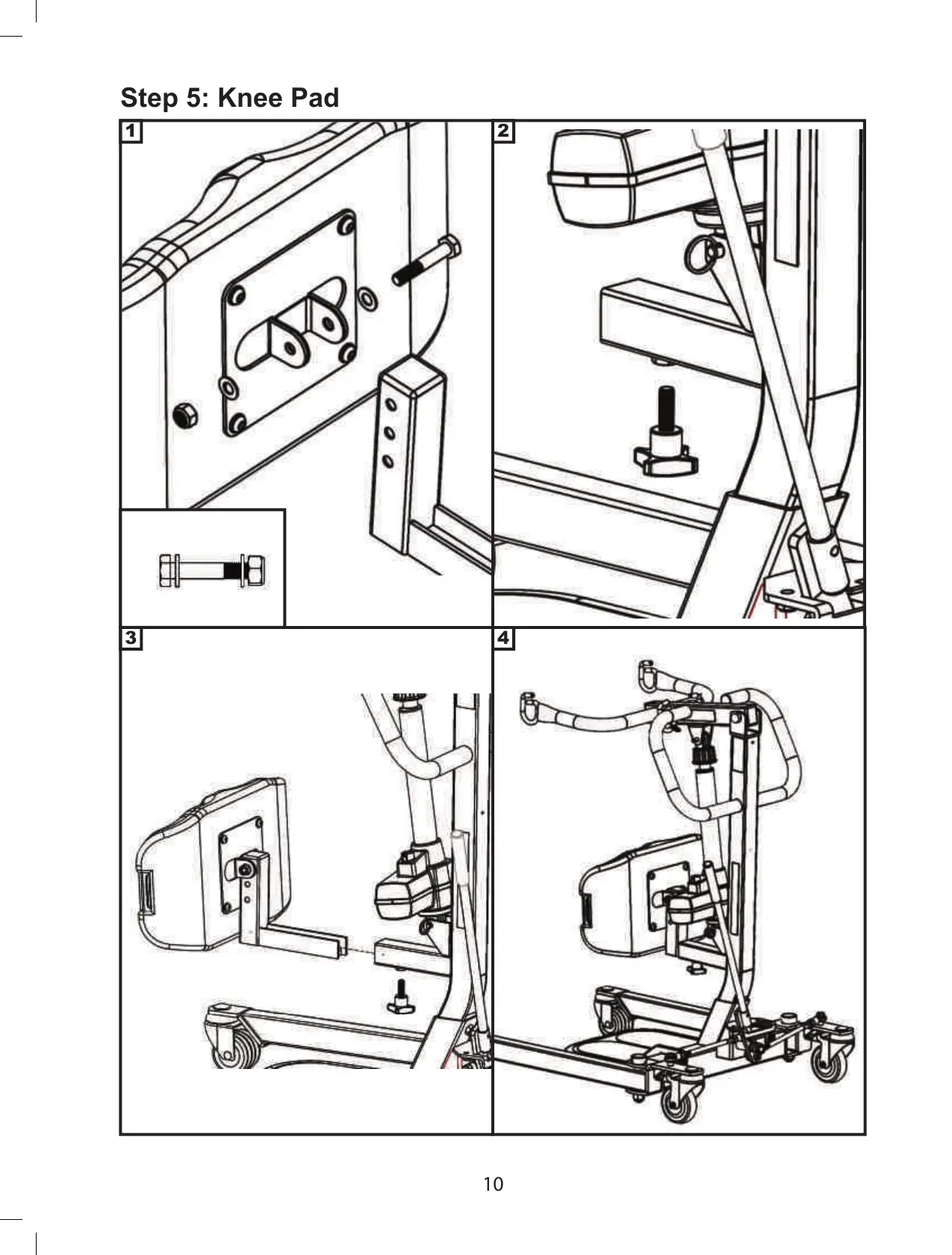 Step 5: Knee Pad

1

2

3

4

10