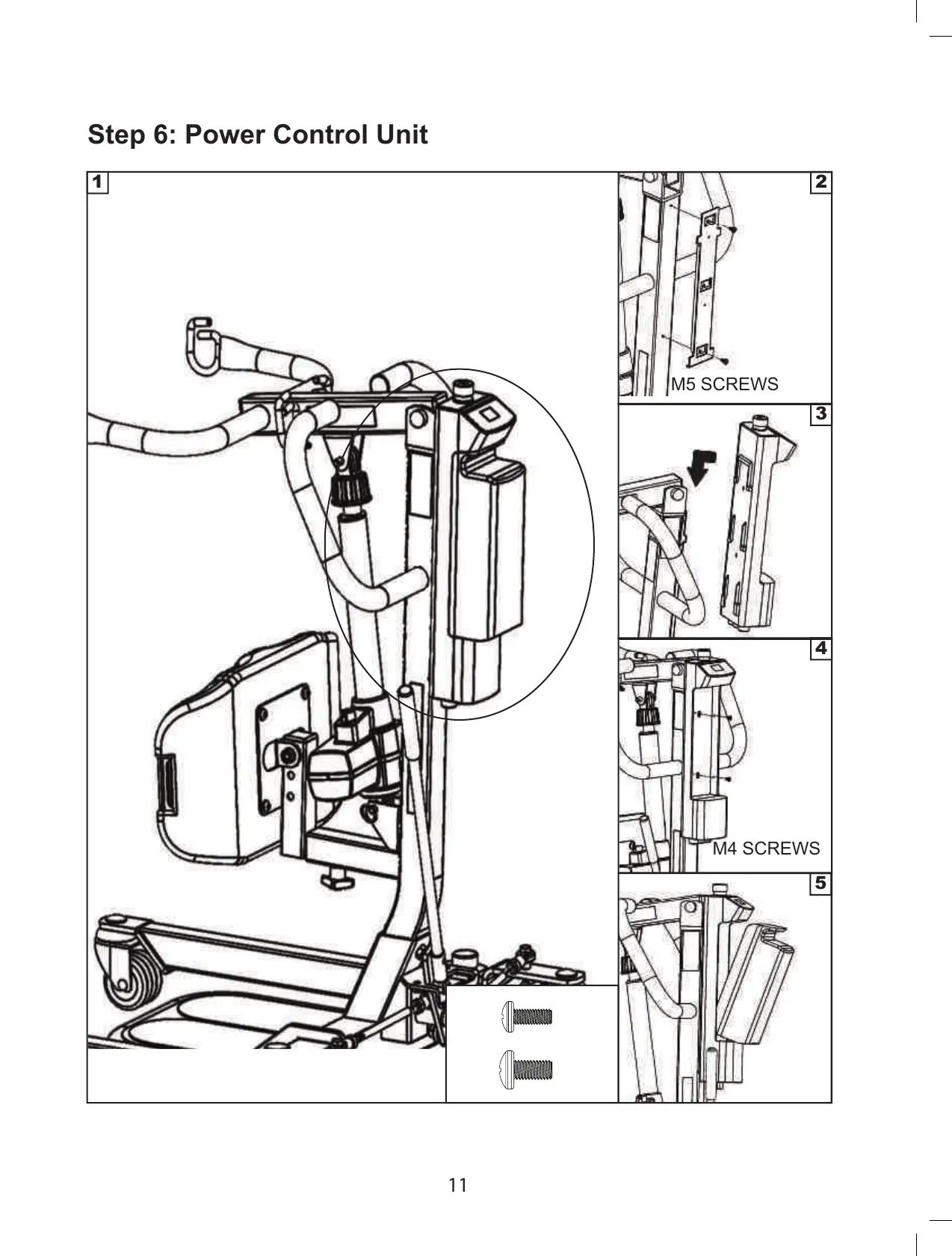 Step 6: Power Control Unit

1

2

M5 SCREWS

3

4

M4 SCREWS

5

11