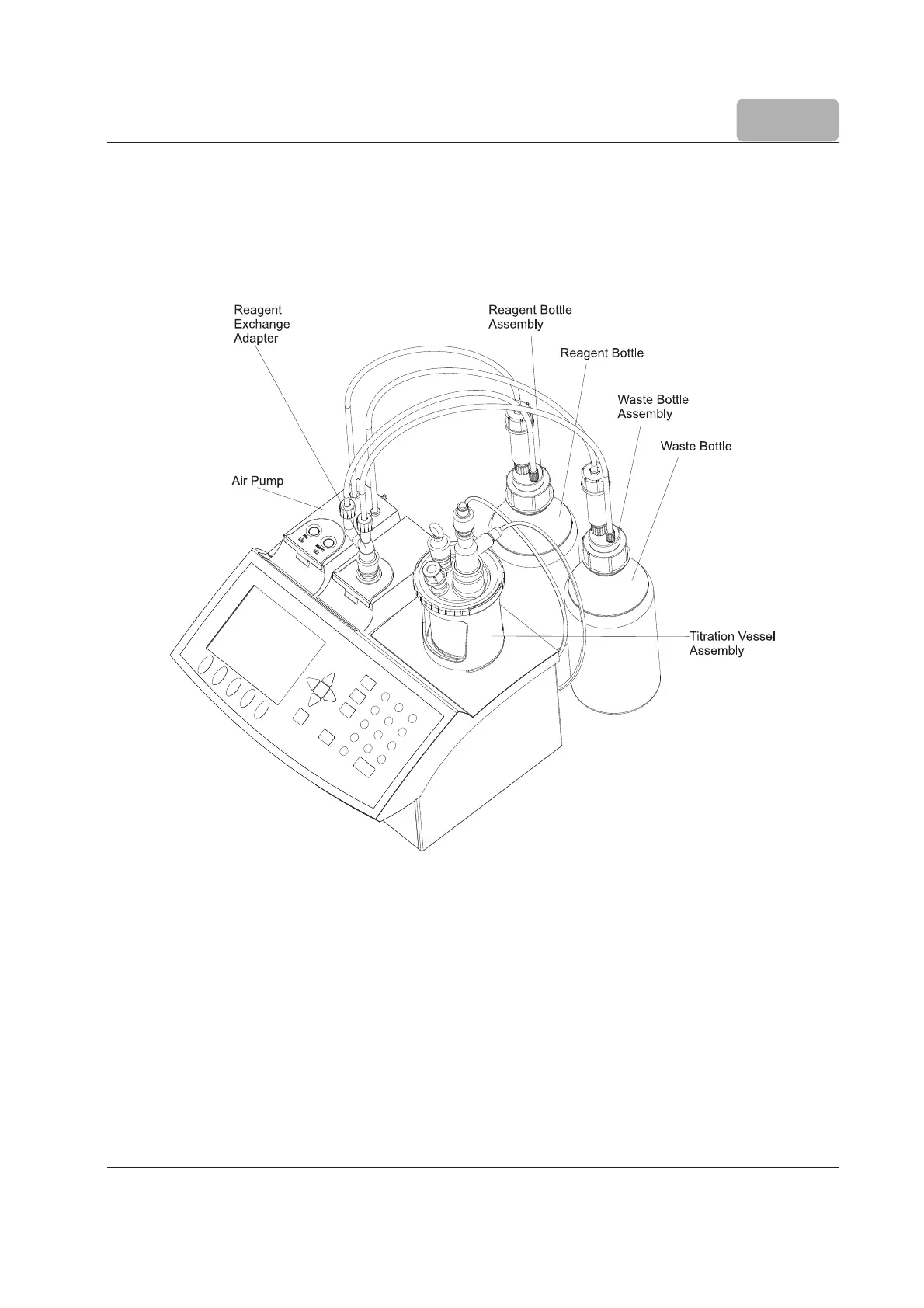 Reagent Exchange Adapter

Reagent Bottle Assembly

Reagent Bottle

Waste Bottle Assembly

Waste Bottle

Air Pump

Titration Vessel Assembly