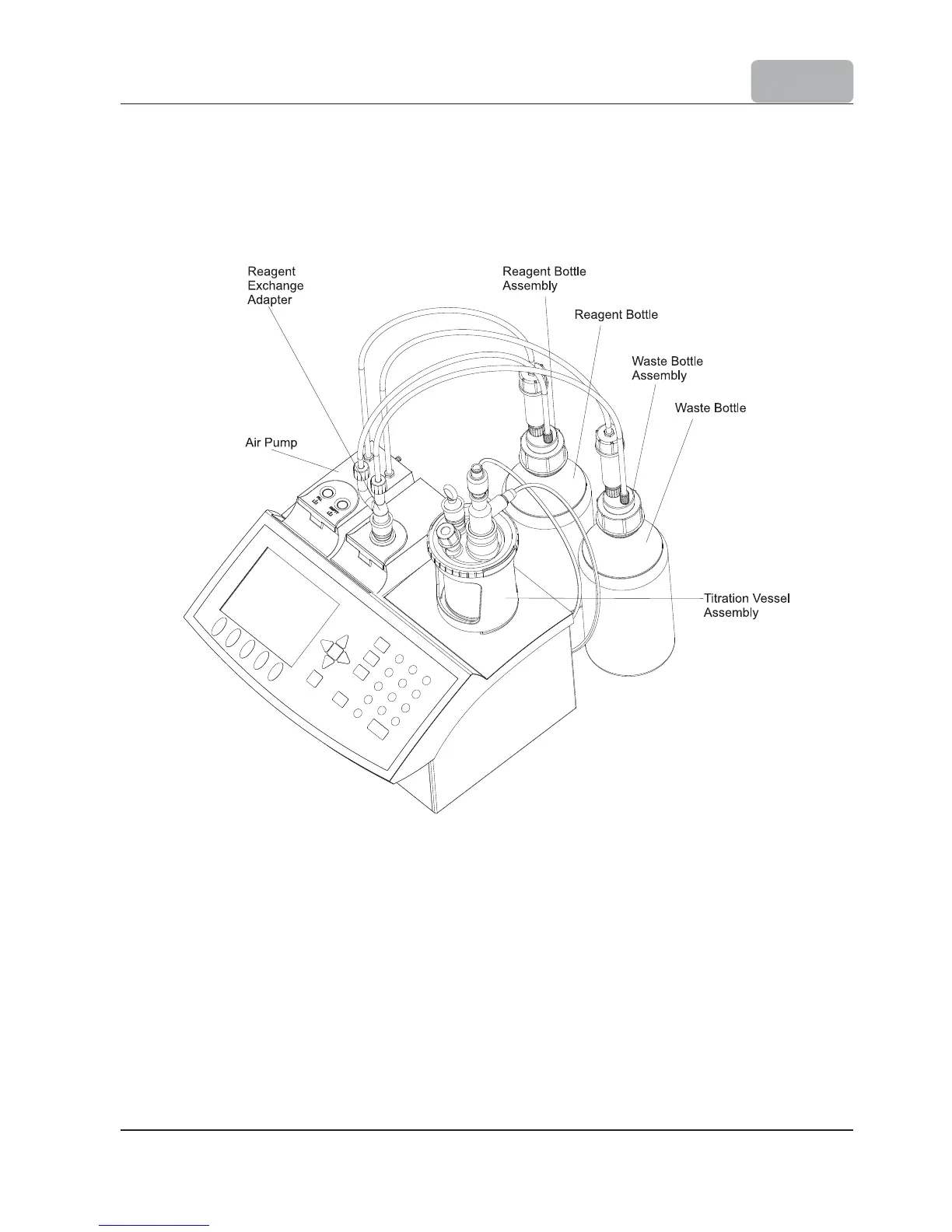 Reagent Exchange Adapter

Reagent Bottle Assembly

Reagent Bottle

Waste Bottle Assembly

Waste Bottle

Air Pump

Titration Vessel Assembly