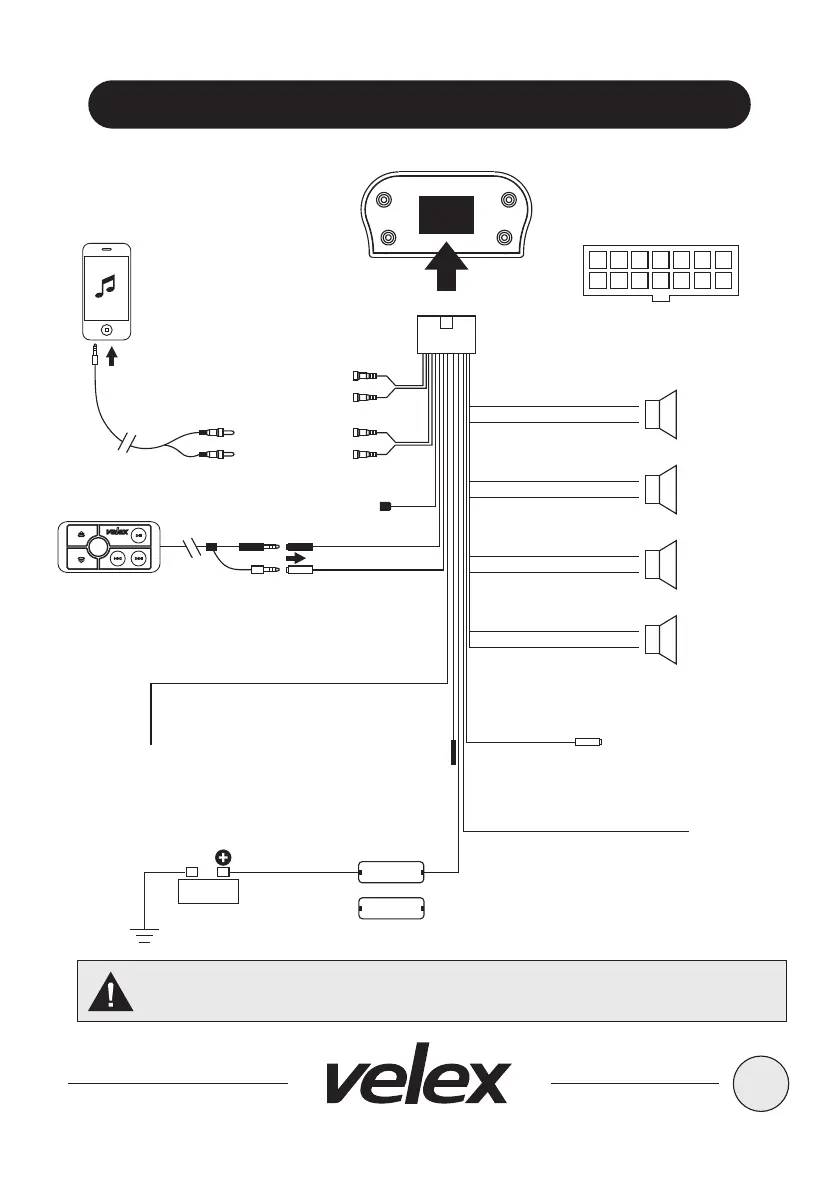 velex

velex