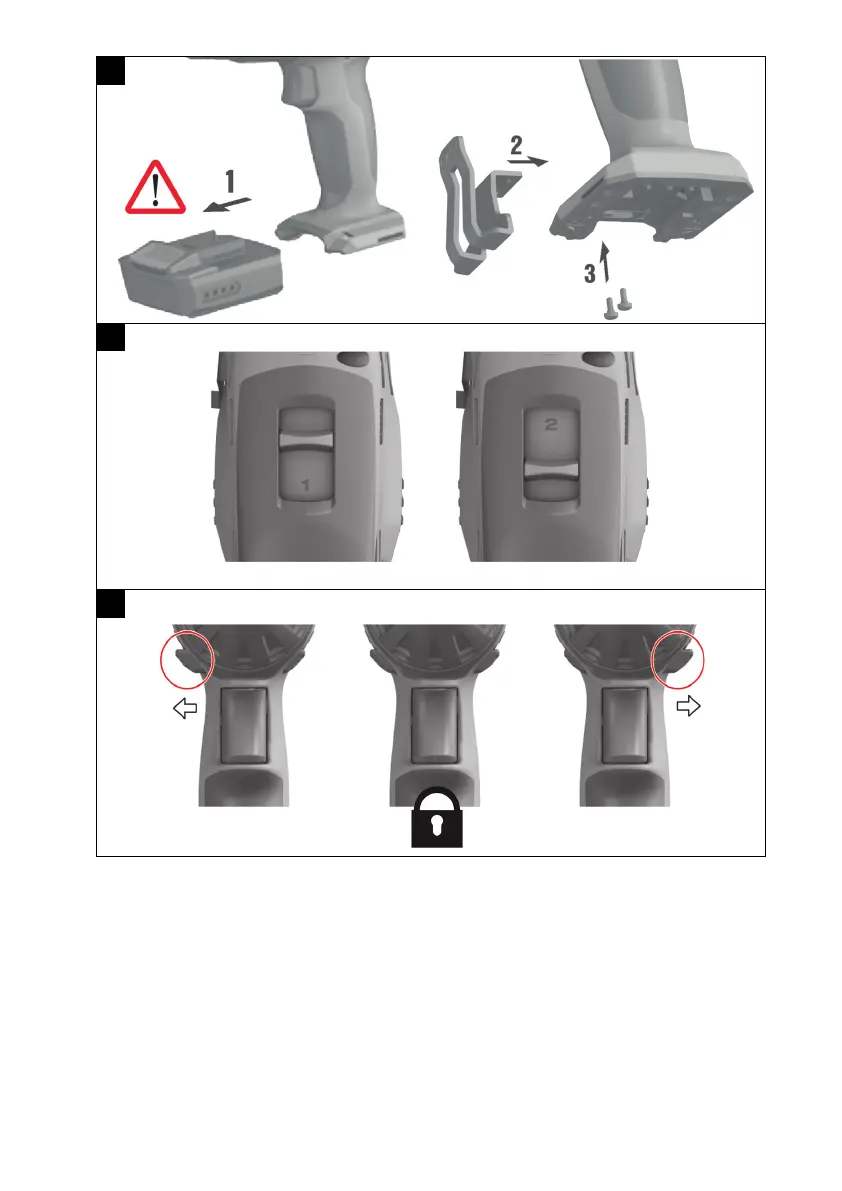 1
2
3
1
2