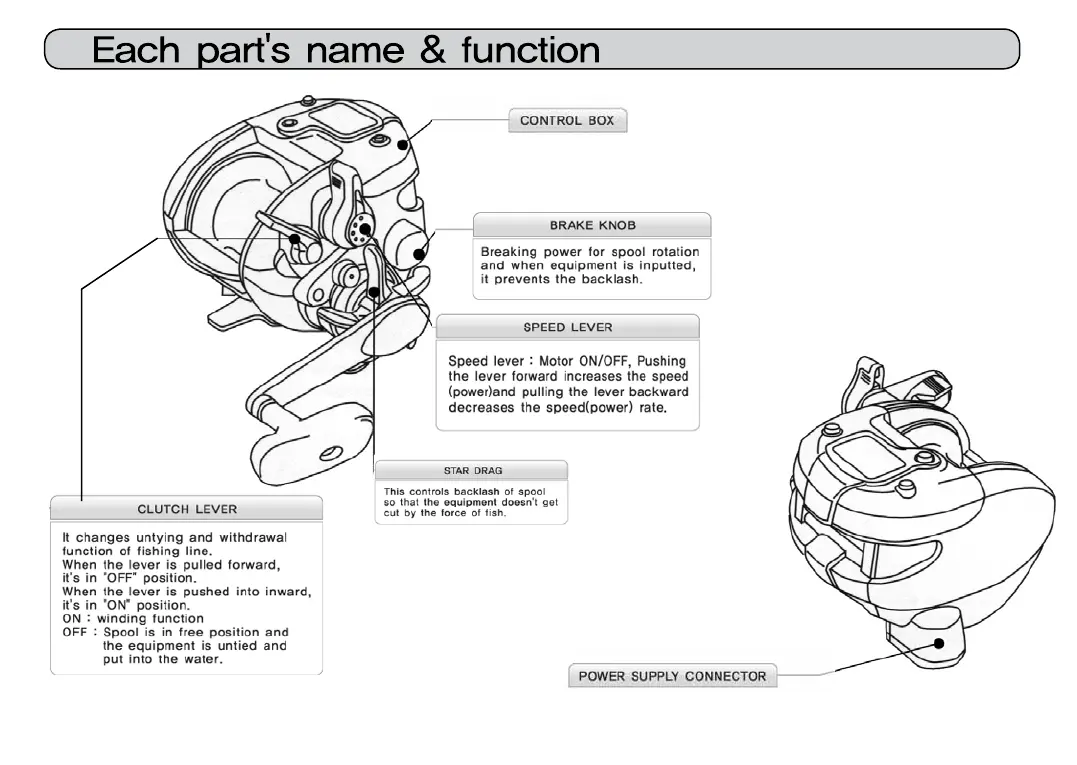 Each part's name & function

CONTROL BOX

BRAKE KNOB

Breaking power for spool rotation and when equipment is inputted, it prevents the backlash.

SPEED LEVER

Speed lever : Motor ON/OFF, Pushing the lever forward increases the speed (power)and pulling the lever backward decreases the speed(power) rate.

STAR DRAG

This controls backlash of spool so that the equipment doesn't get cut by the force of fish.

CLUTCH LEVER

It changes untying and withdrawal function of fishing line.
When the lever is pulled forward, it's in "OFF" position.
When the lever is pushed into inward, it's in "ON" position.
ON : winding function
OFF : Spool is in free position and the equipment is untied and put into the water.

POWER SUPPLY CONNECTOR