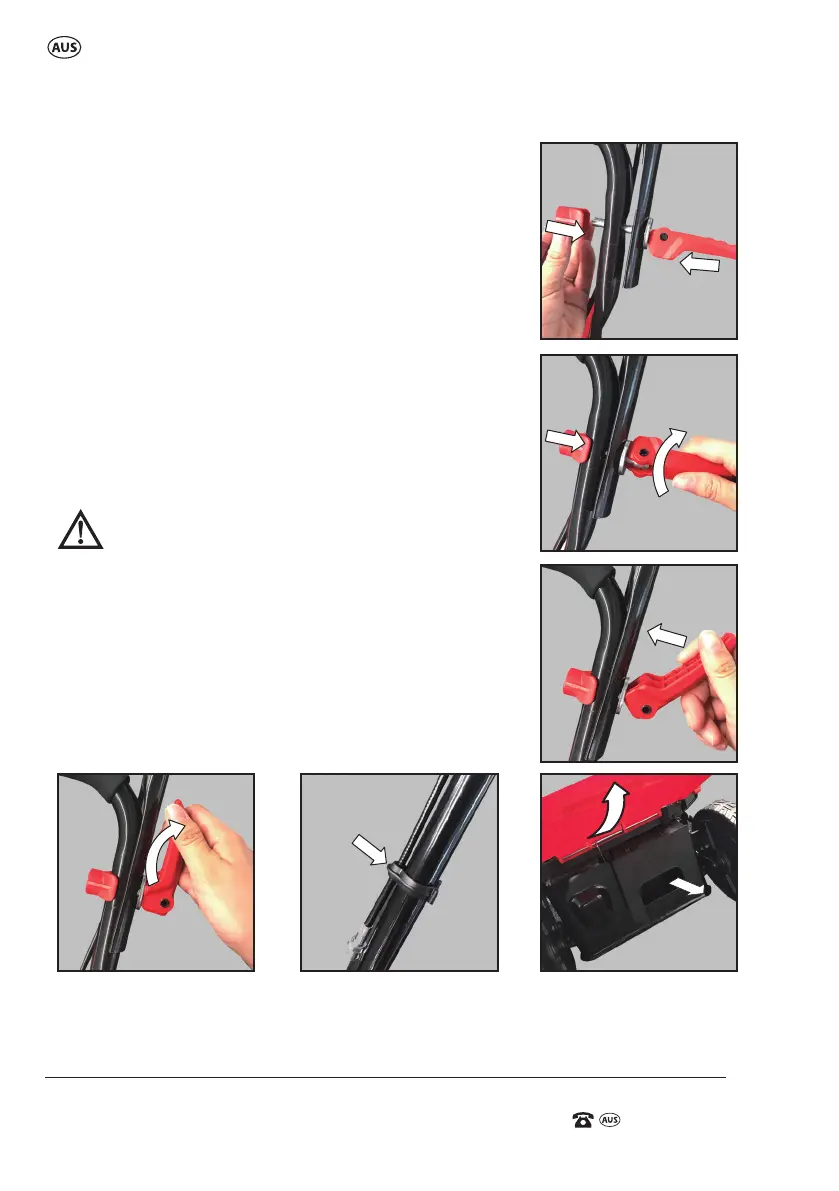 AUS

AUS