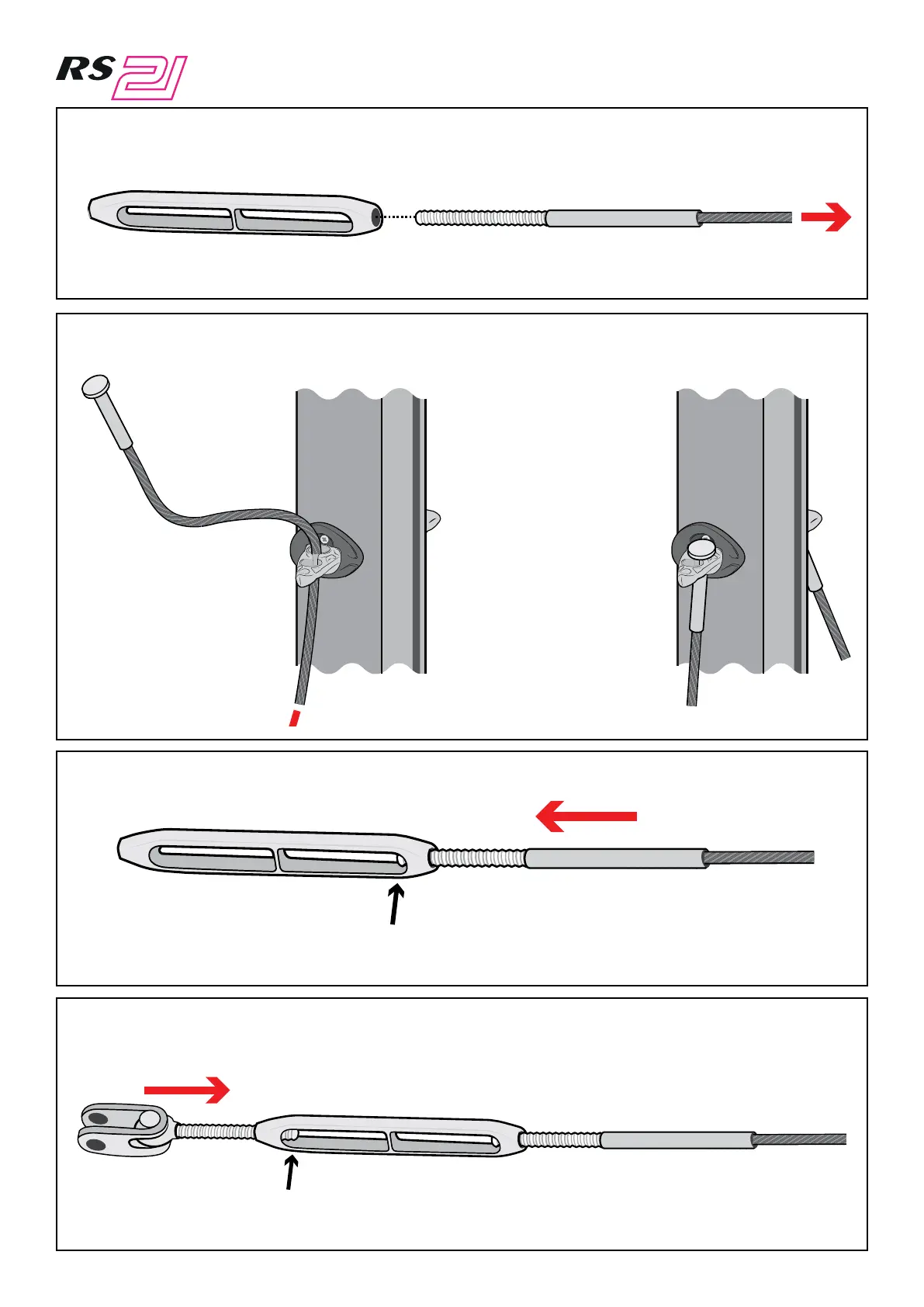 RS 21