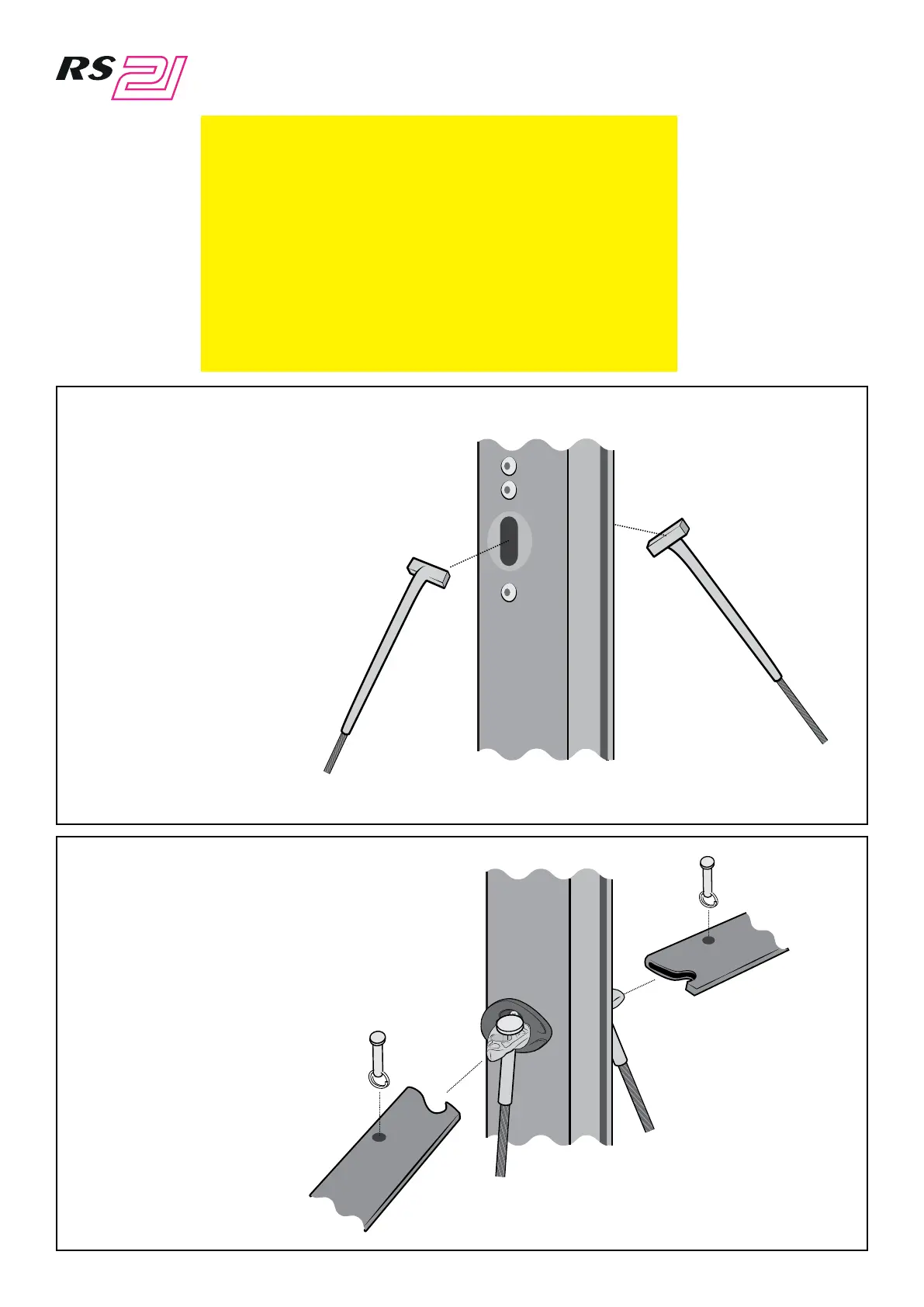 RS 21