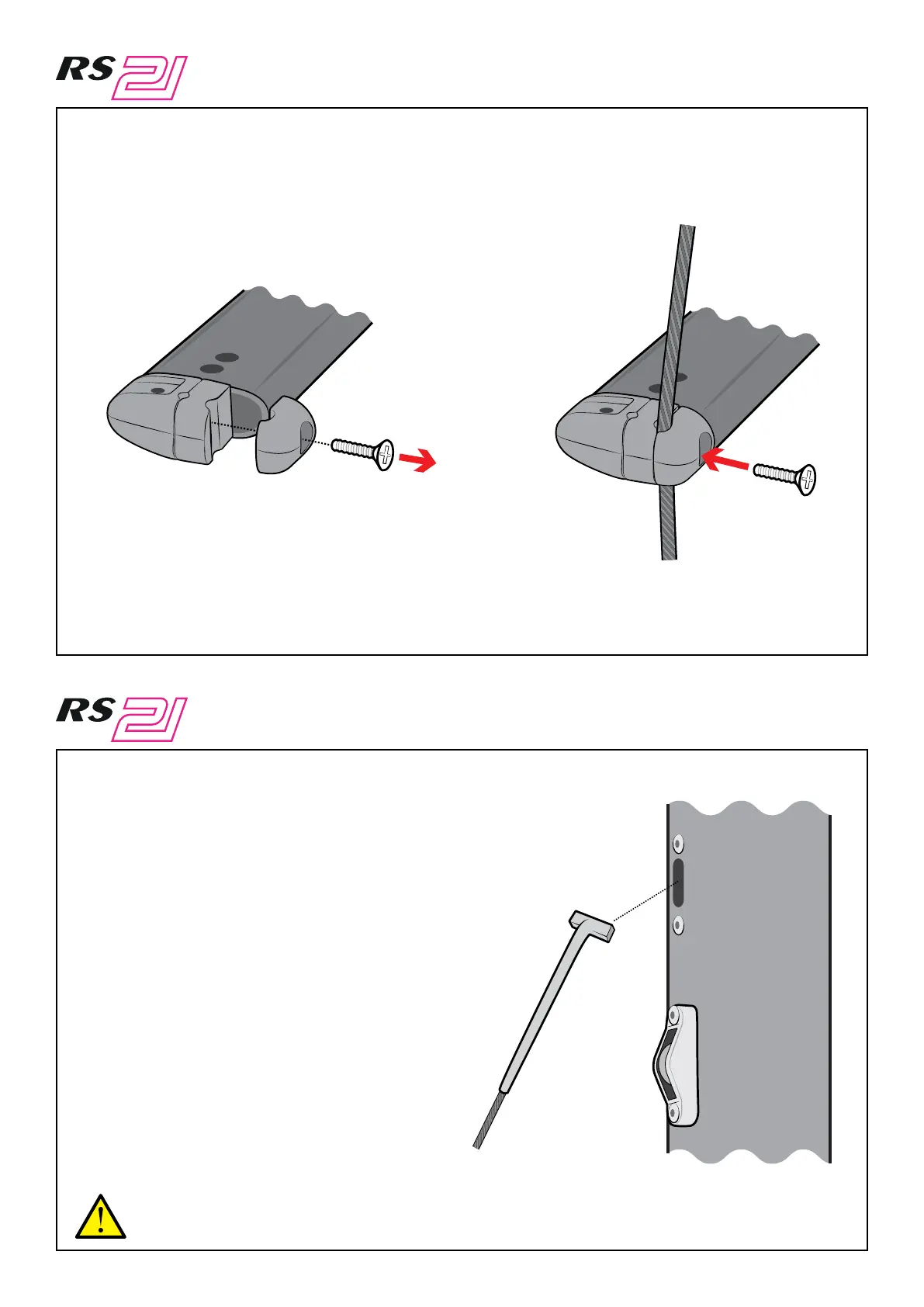 RS 21

RS 21