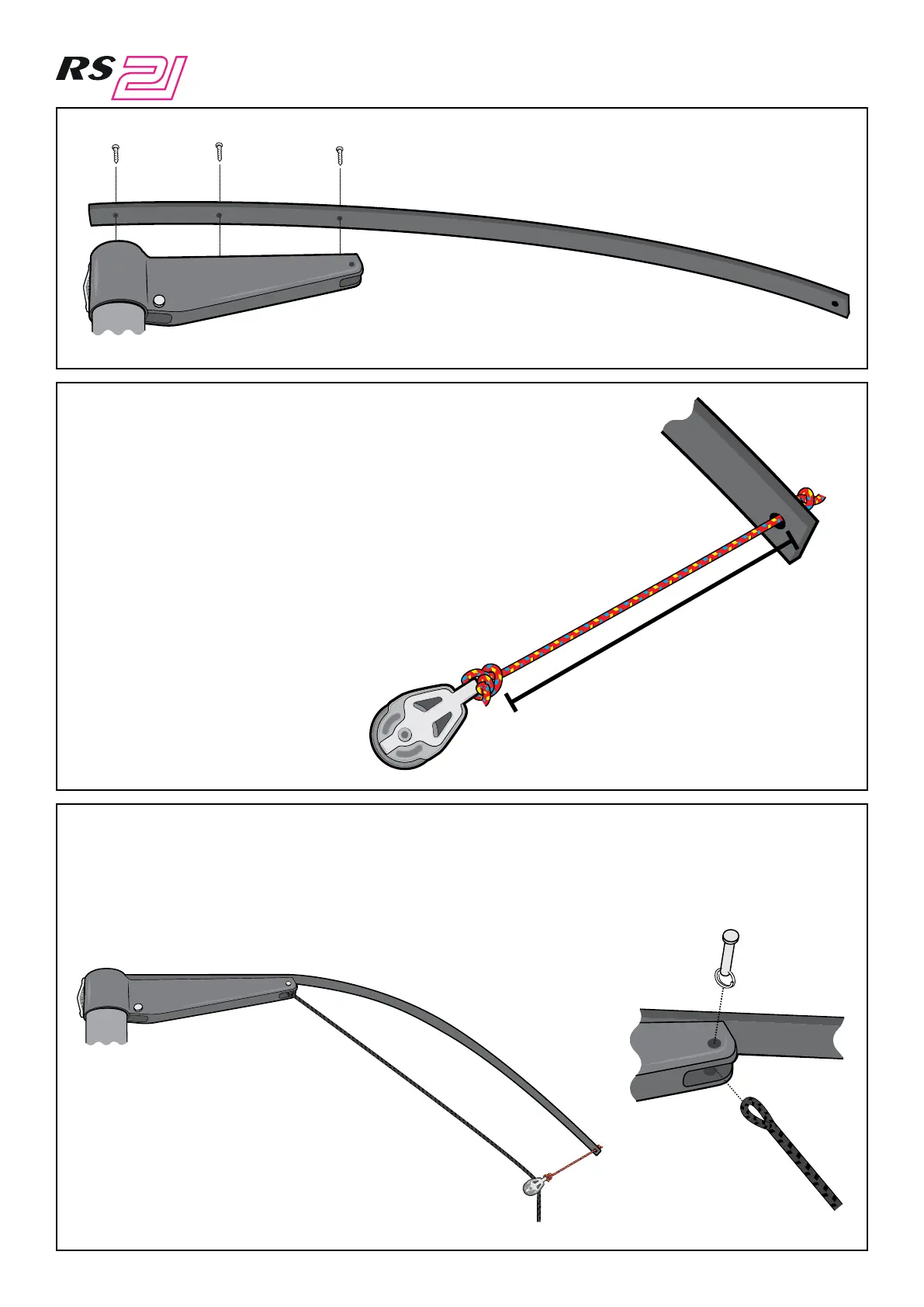 RS 21