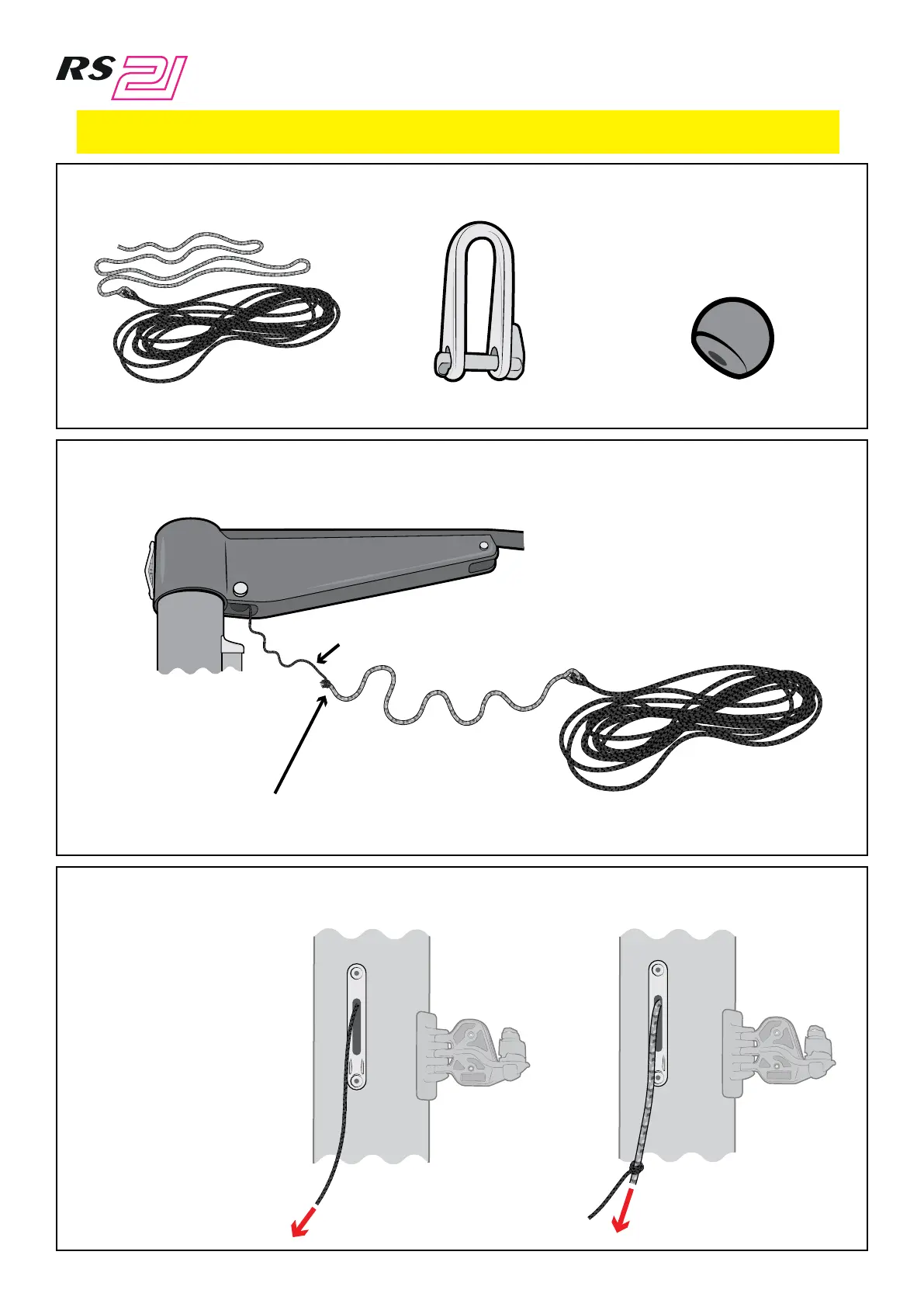 RS 21