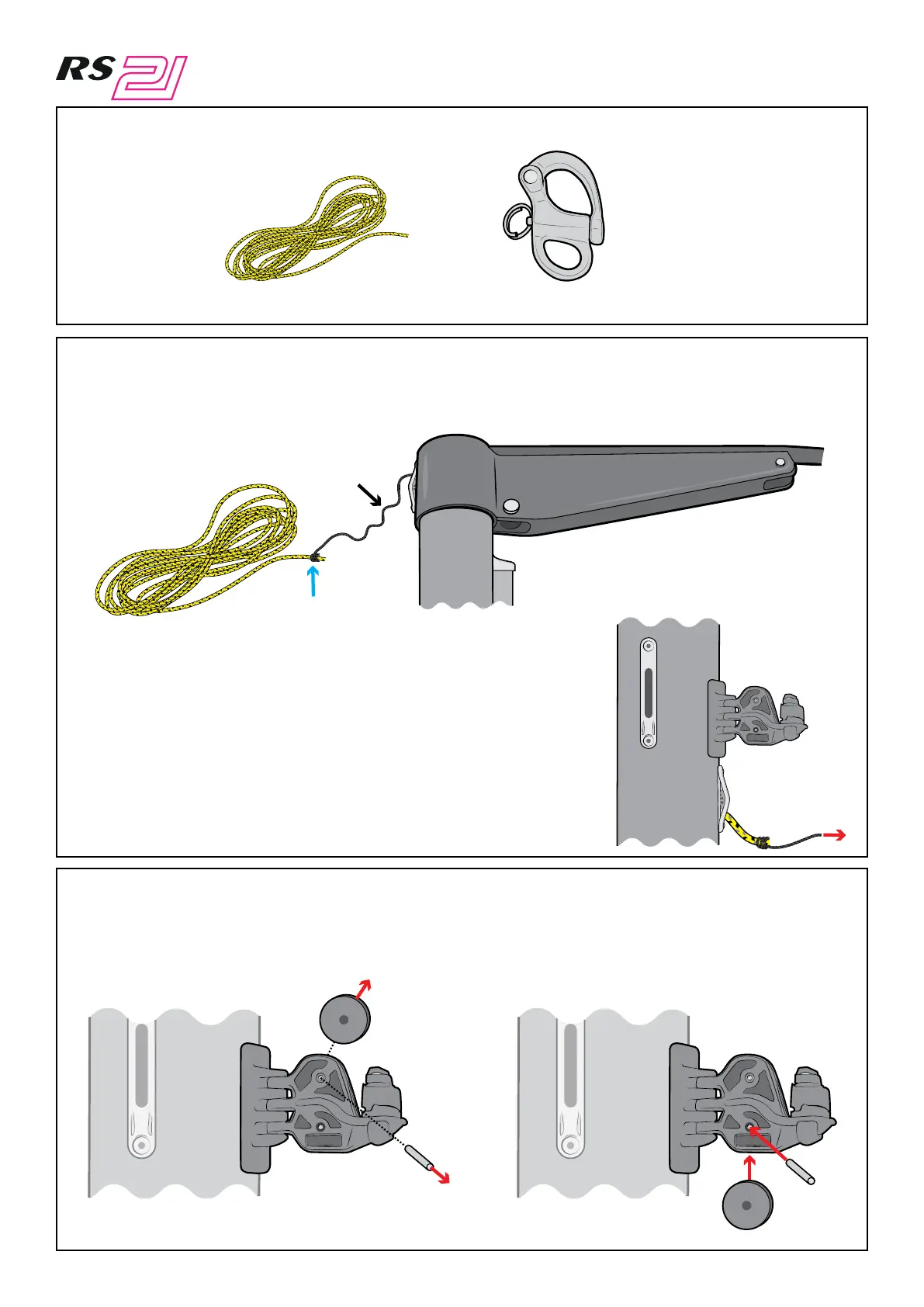 RS 21