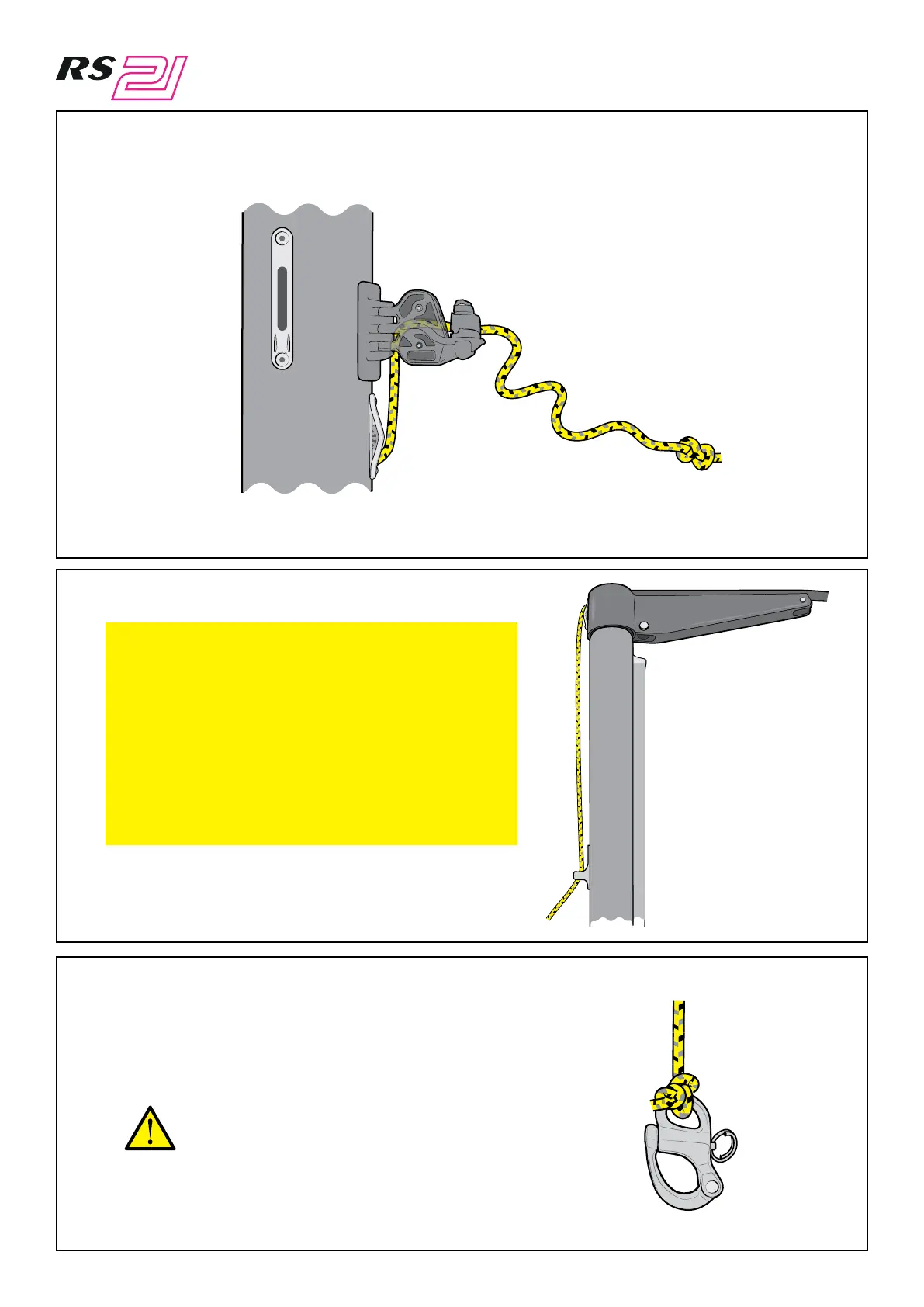 RS 21