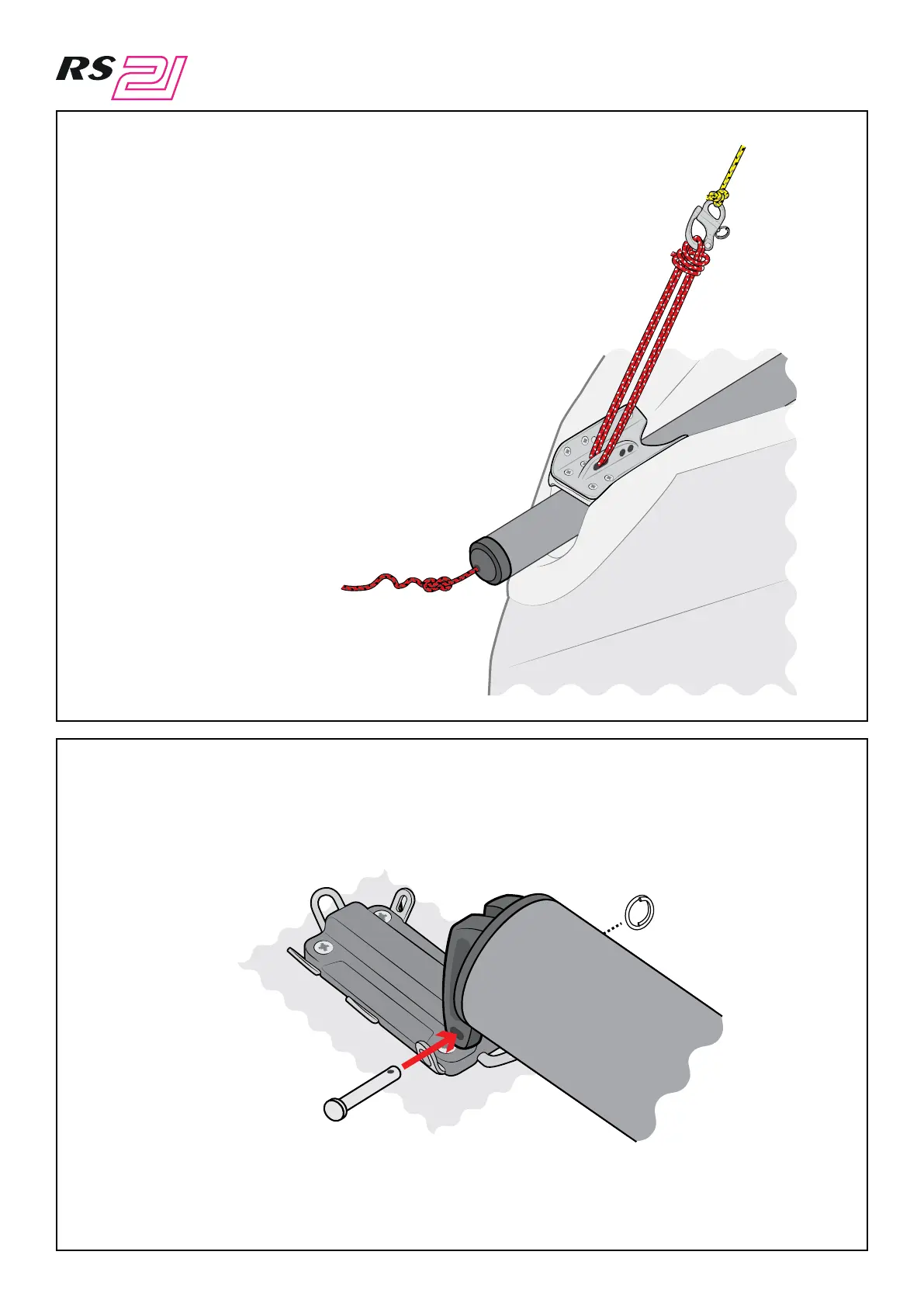 RS 21