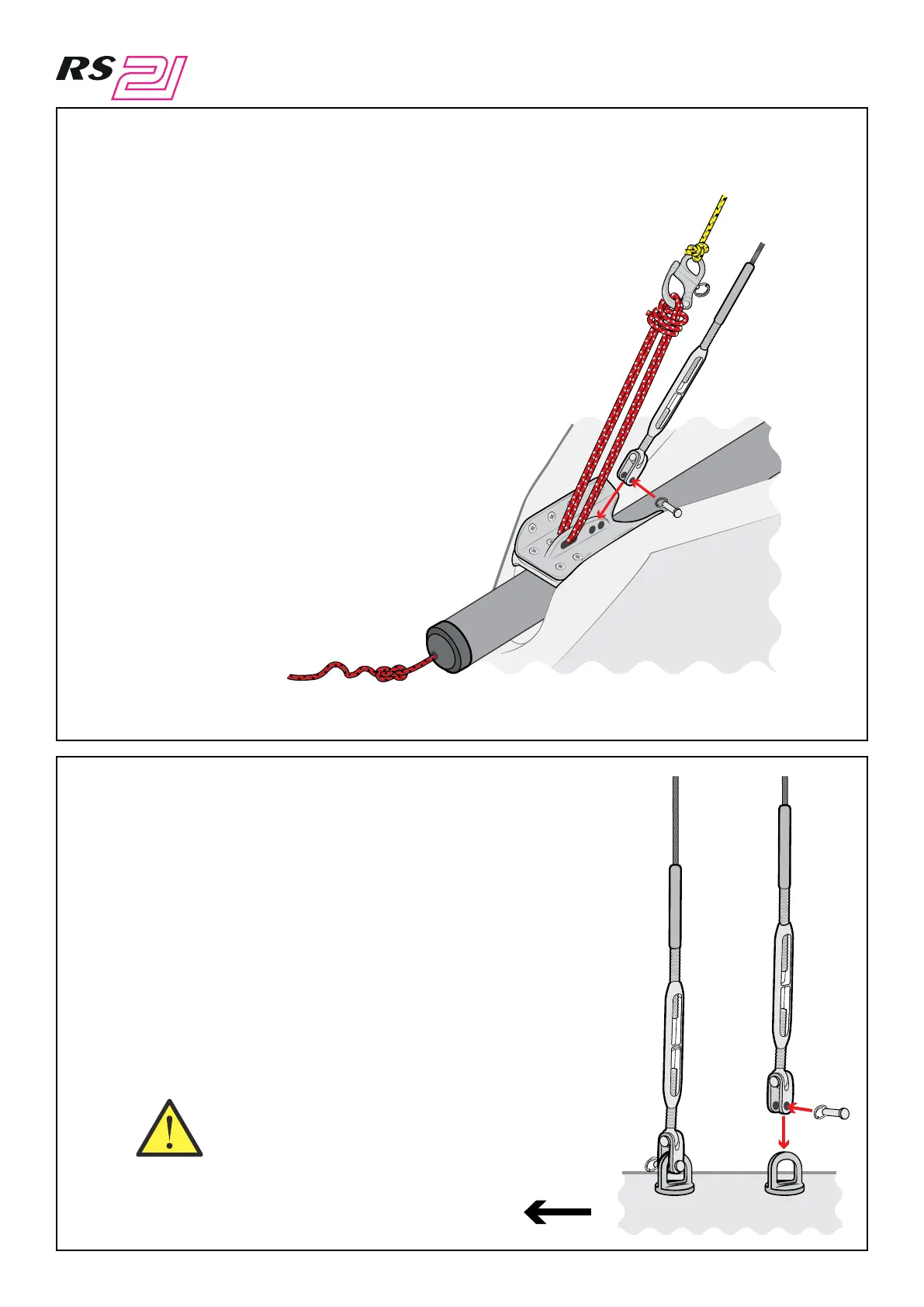 RS 21