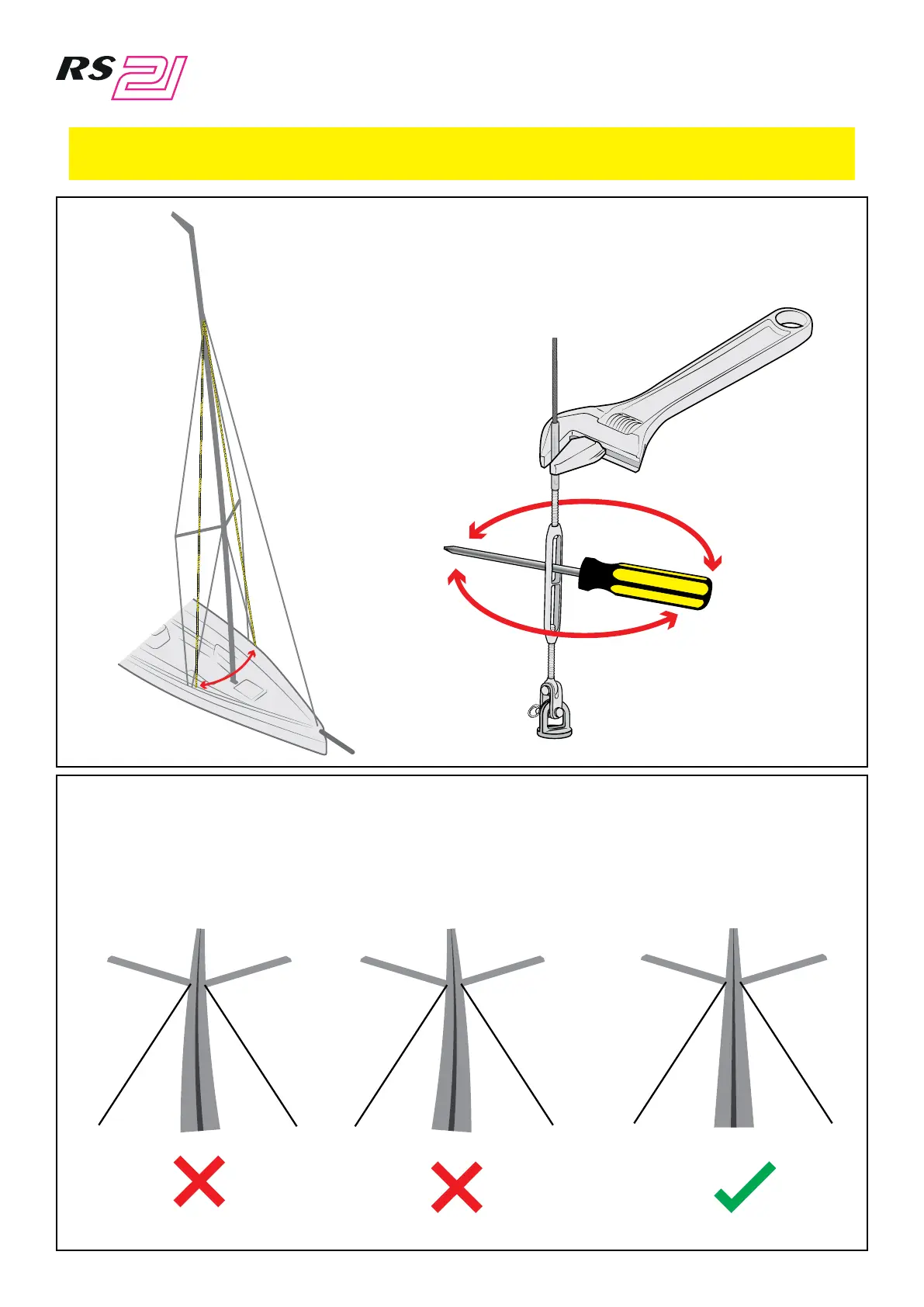 RS 21