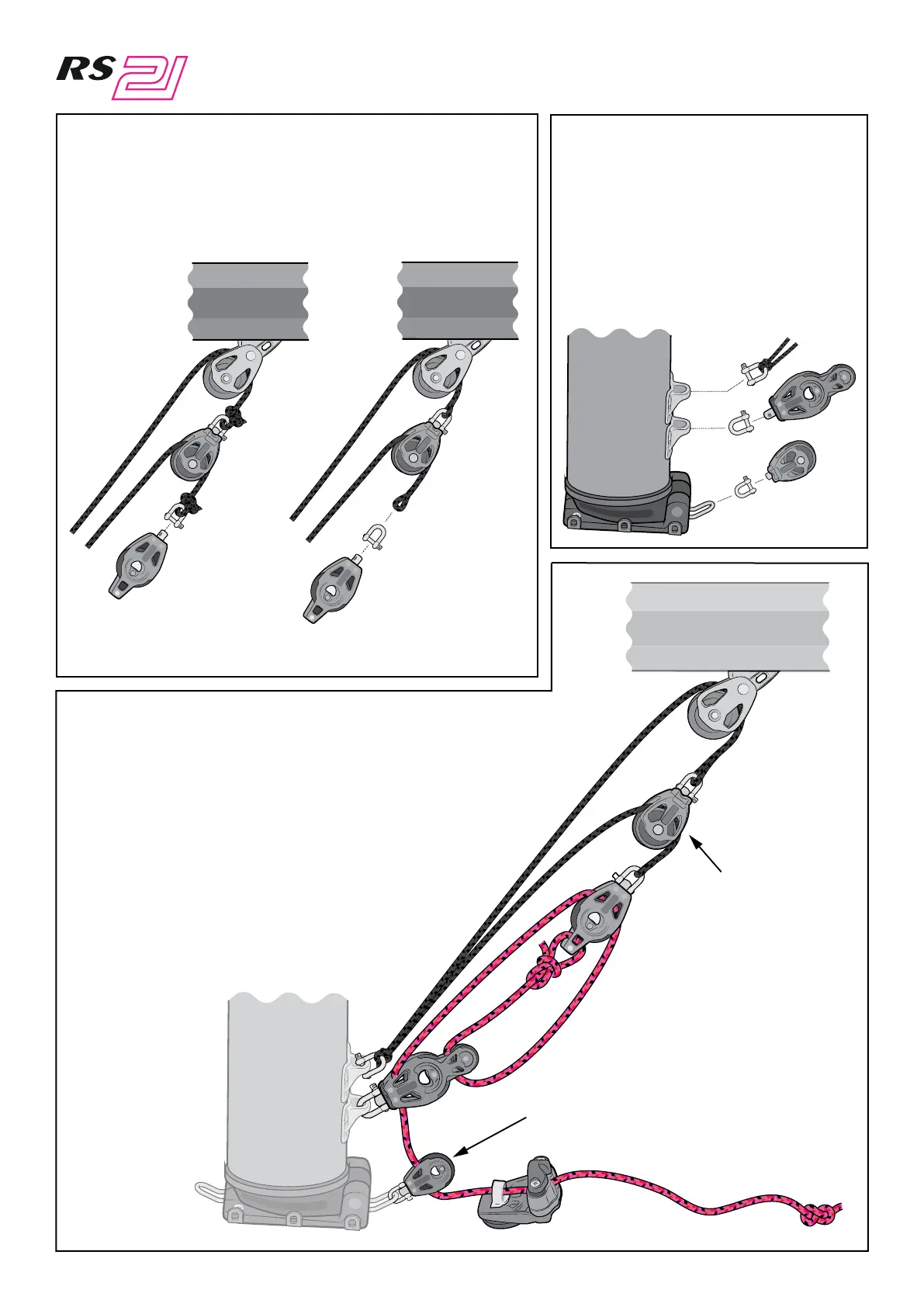 RS 21