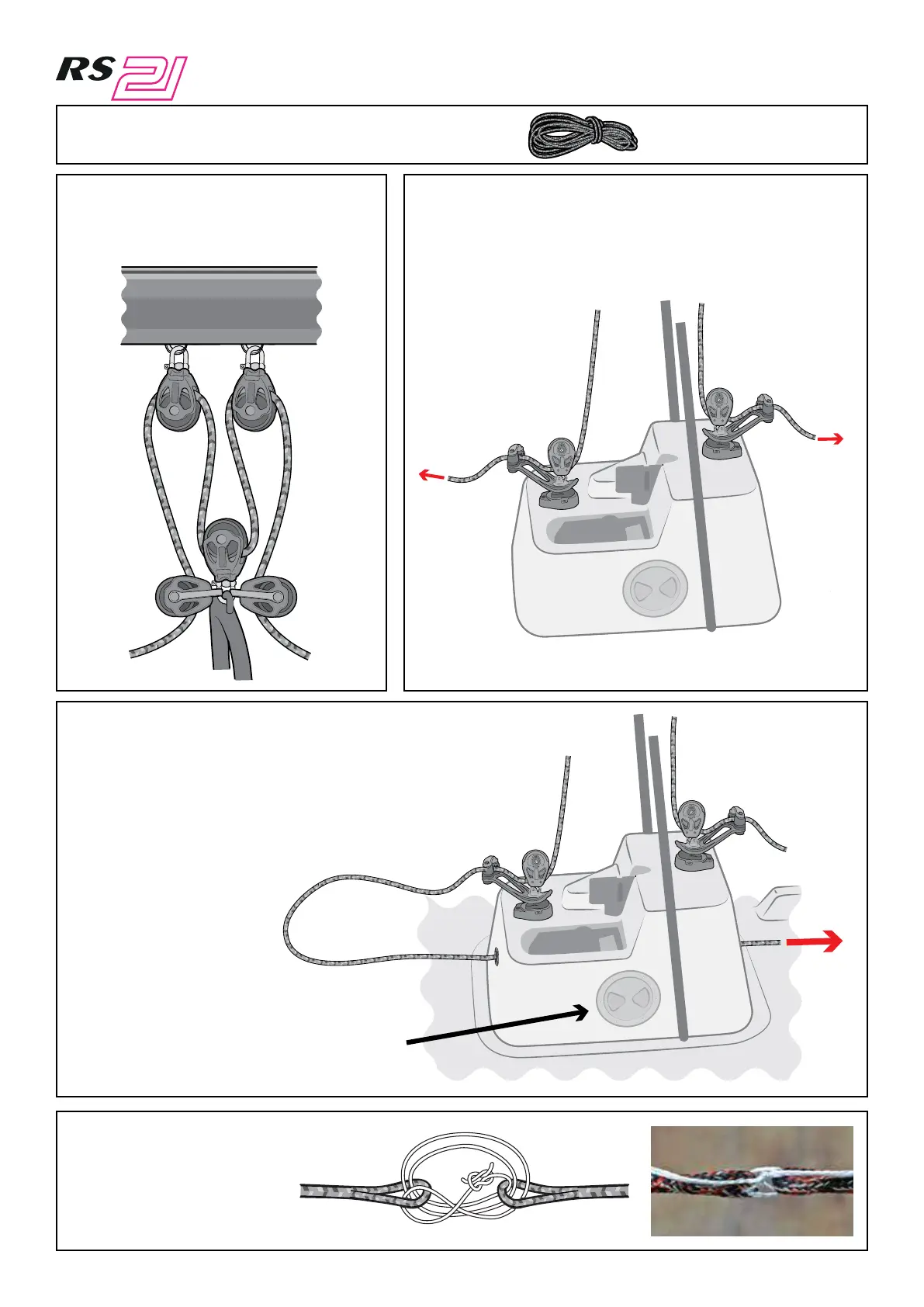 RS 21