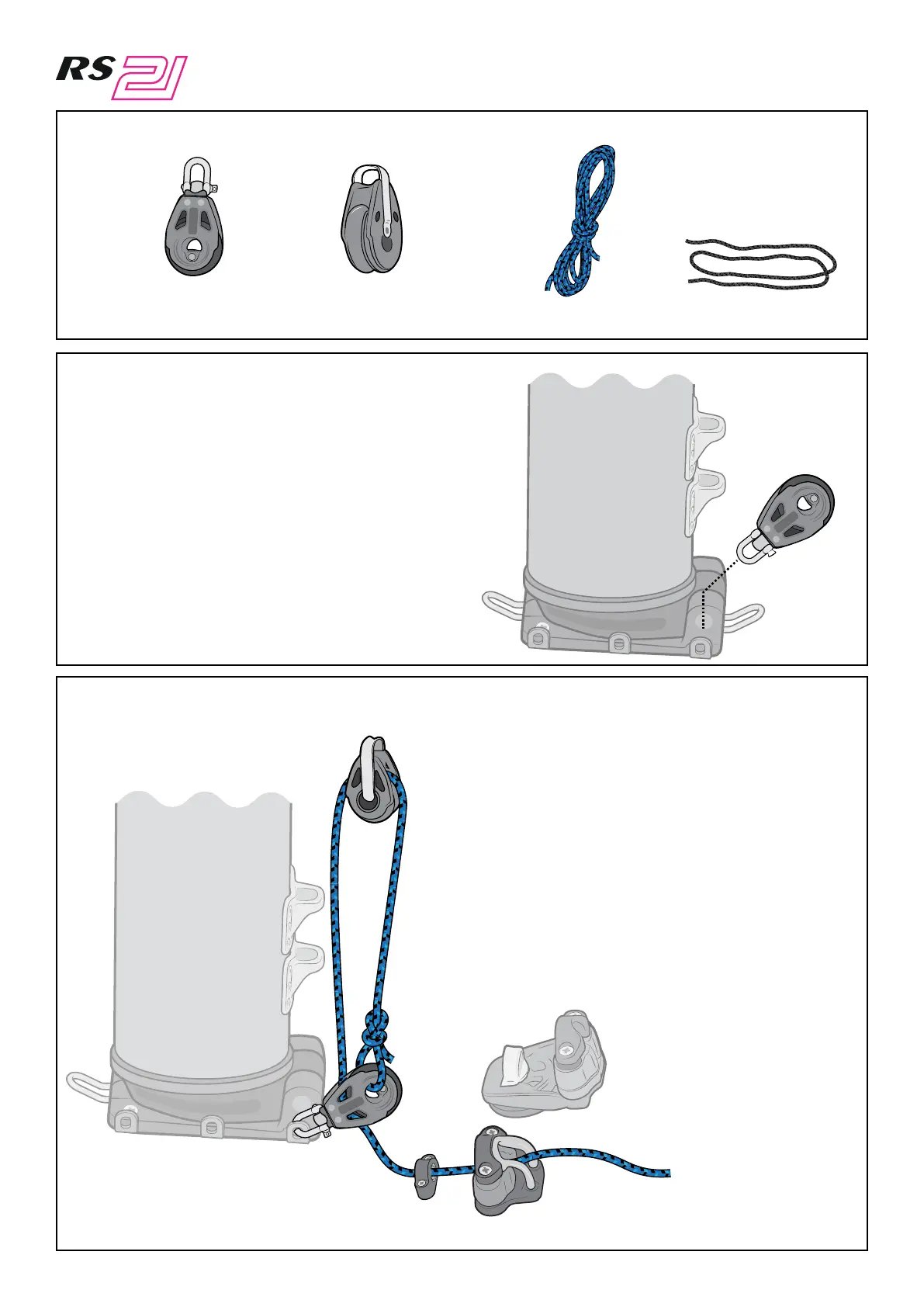 RS 21