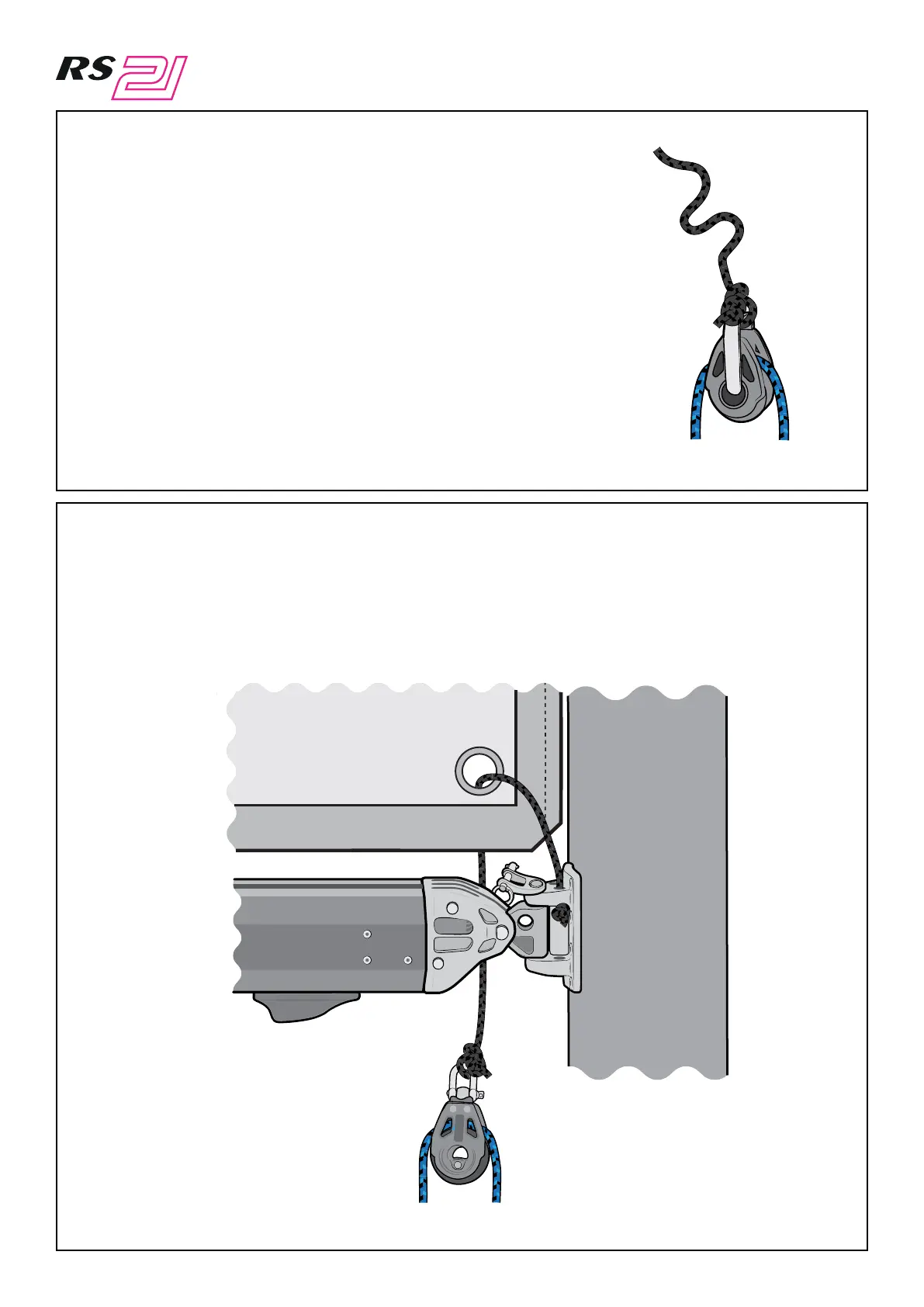 RS 21