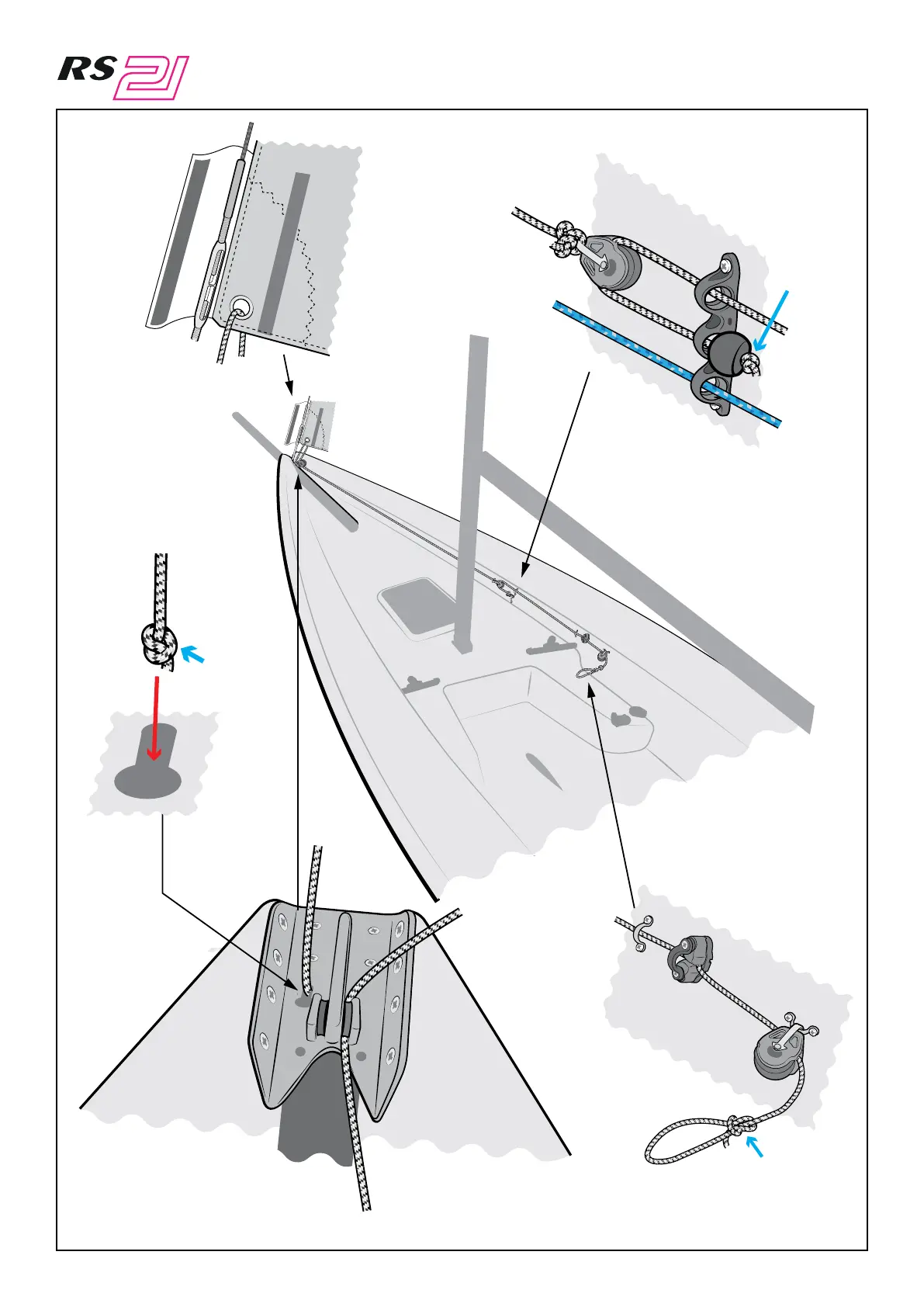 RS 21