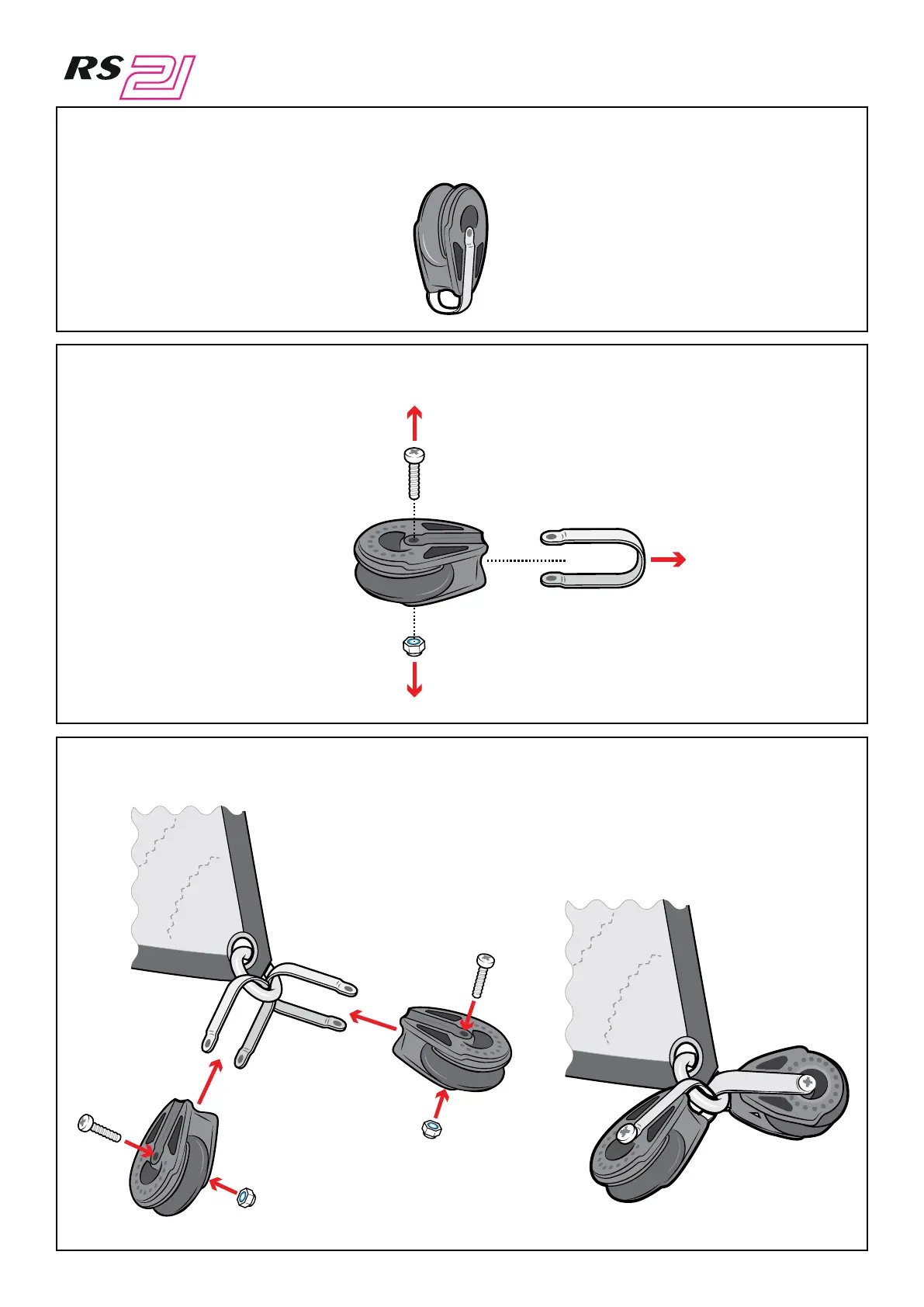 RS 21