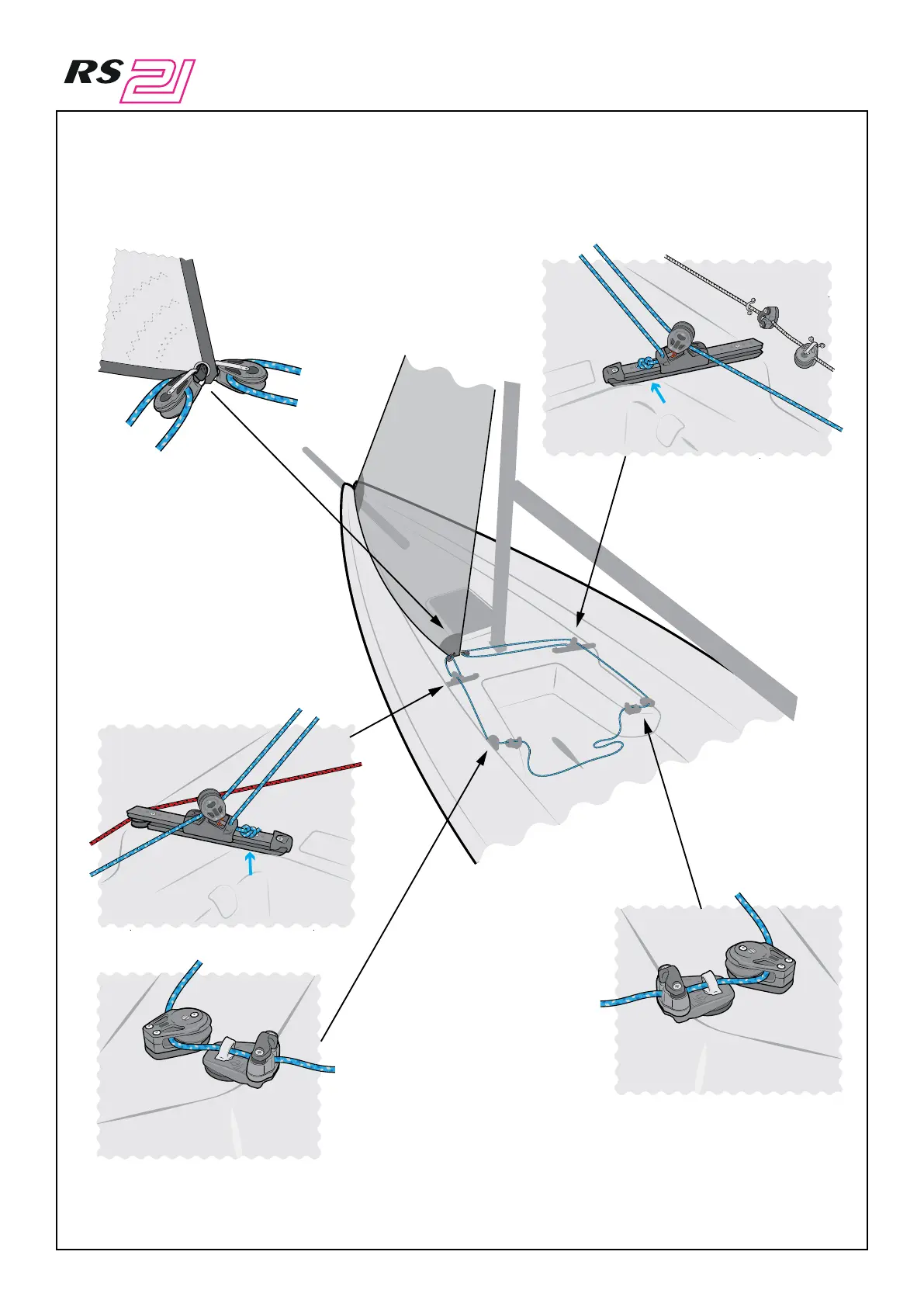 RS 21