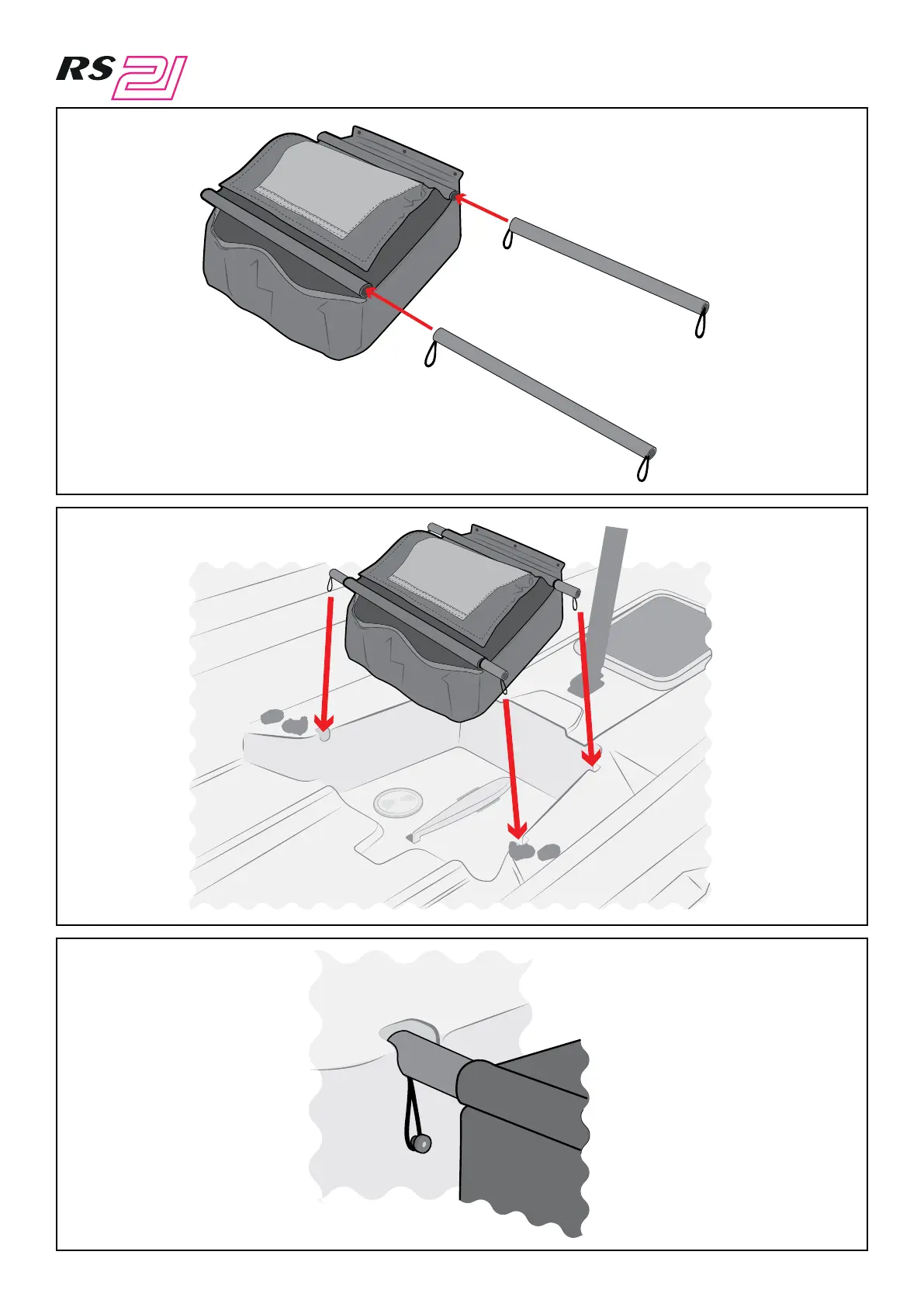 RS 21