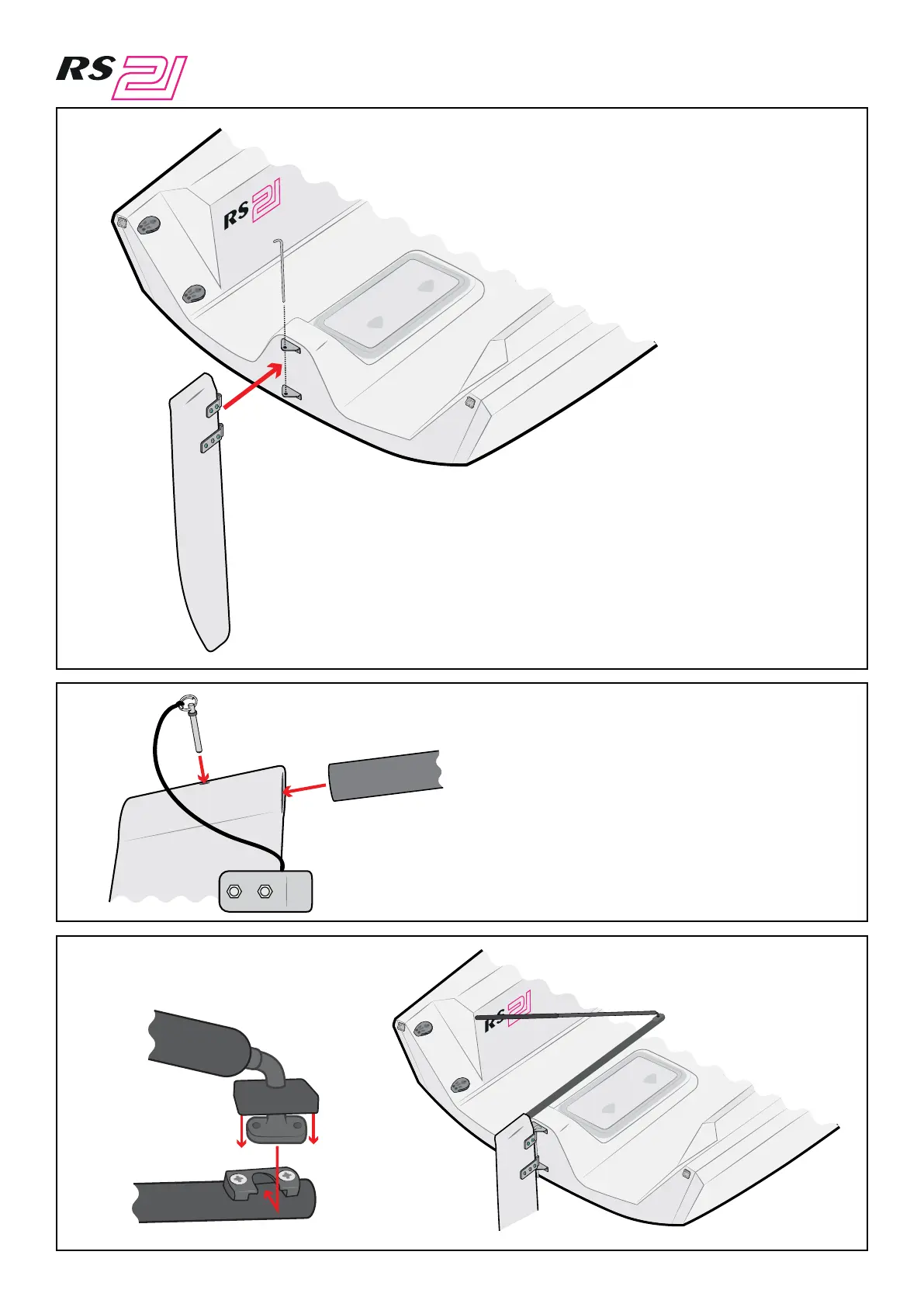 RS 21

RS 21

RS 21