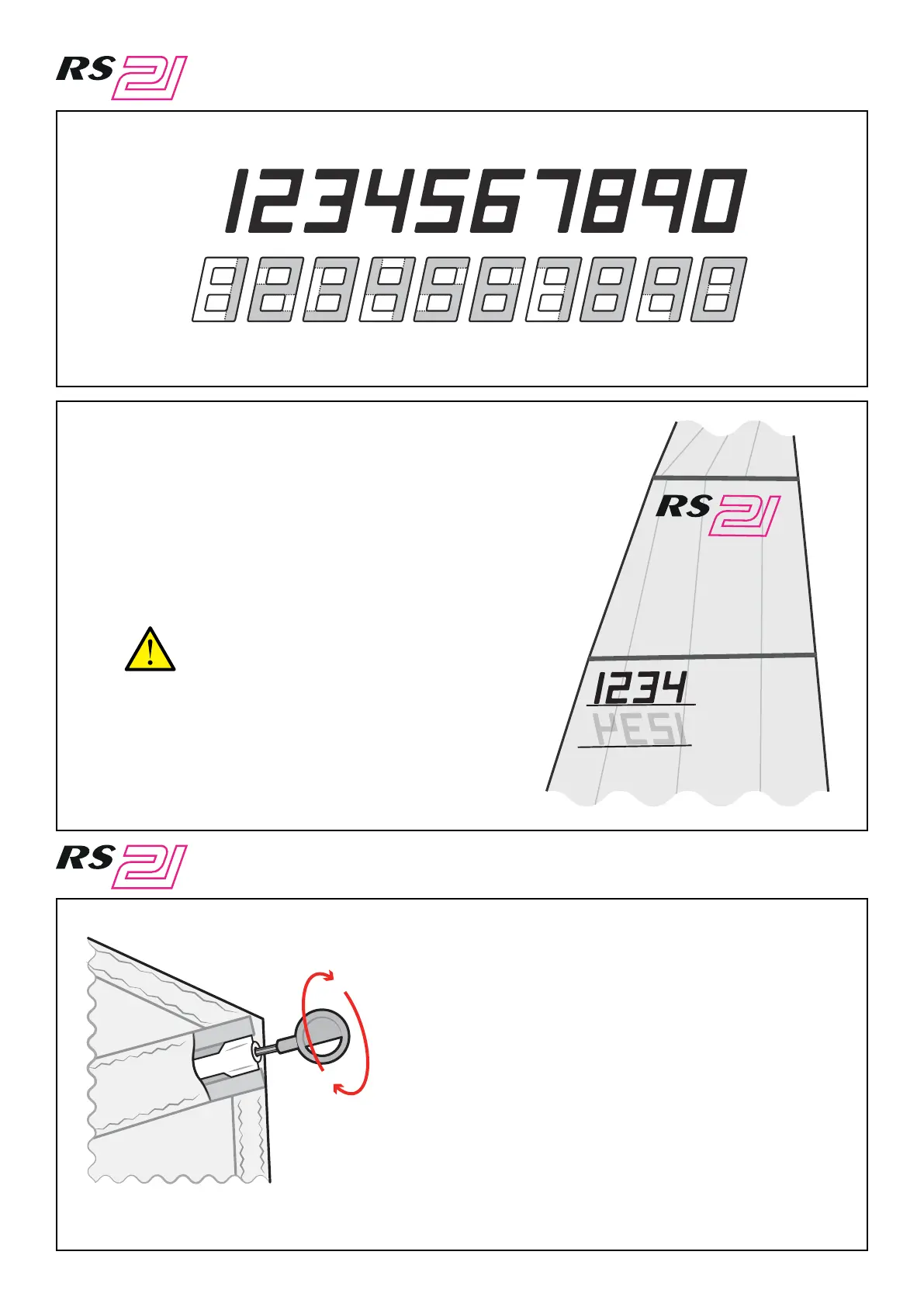 RS 21

1234567890

RS 21

1234

1234

RS 21