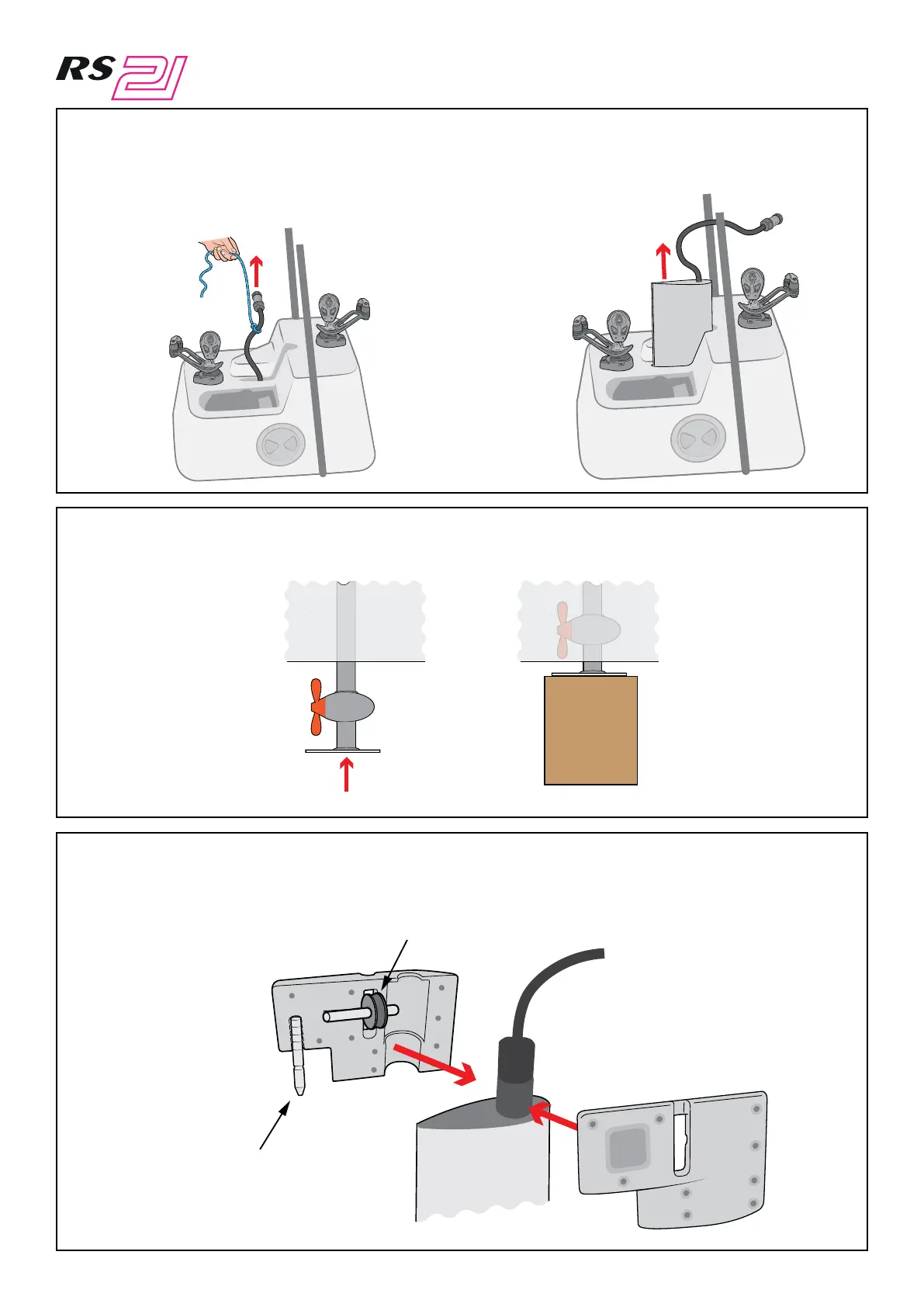 RS 21