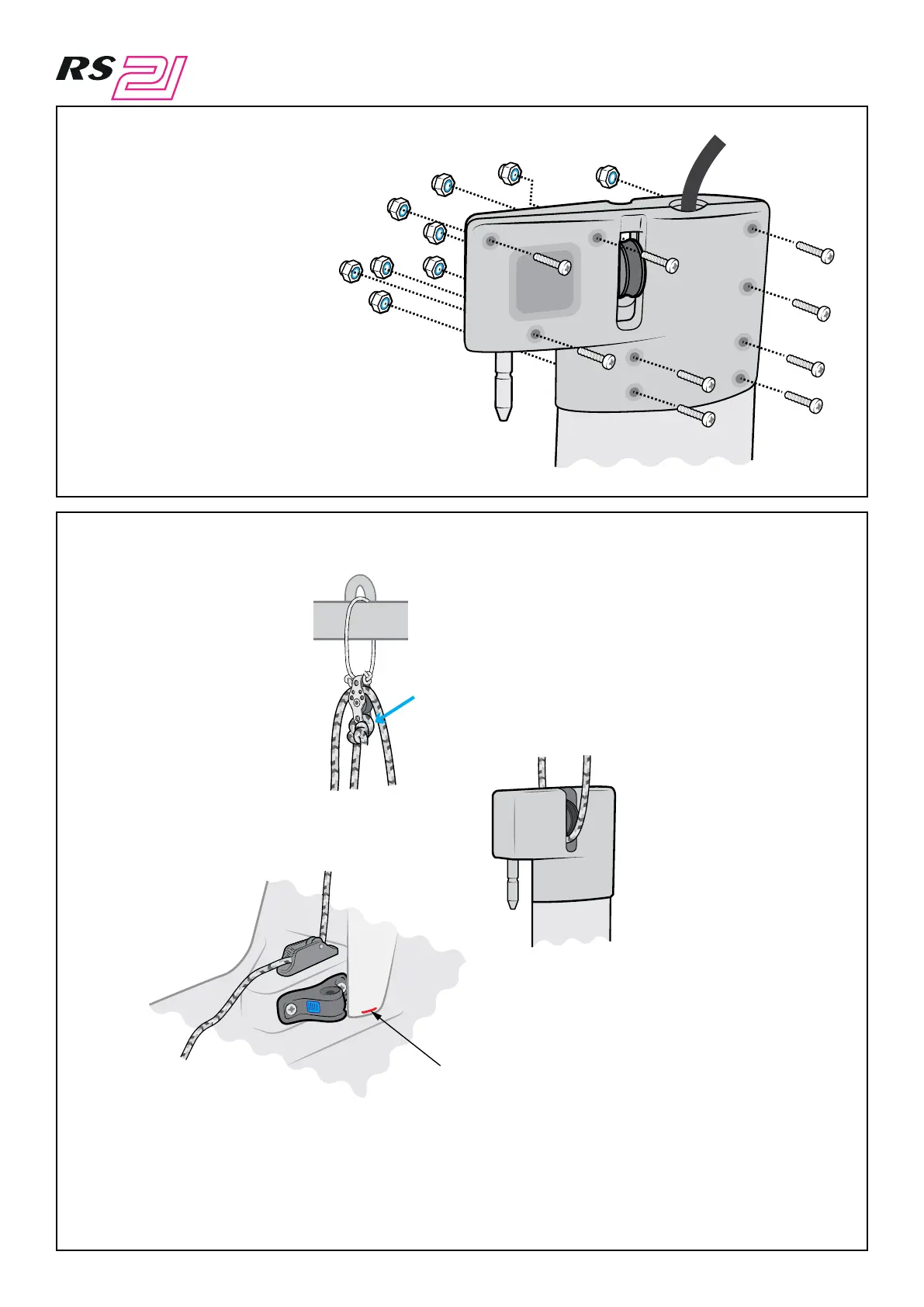 RS 21