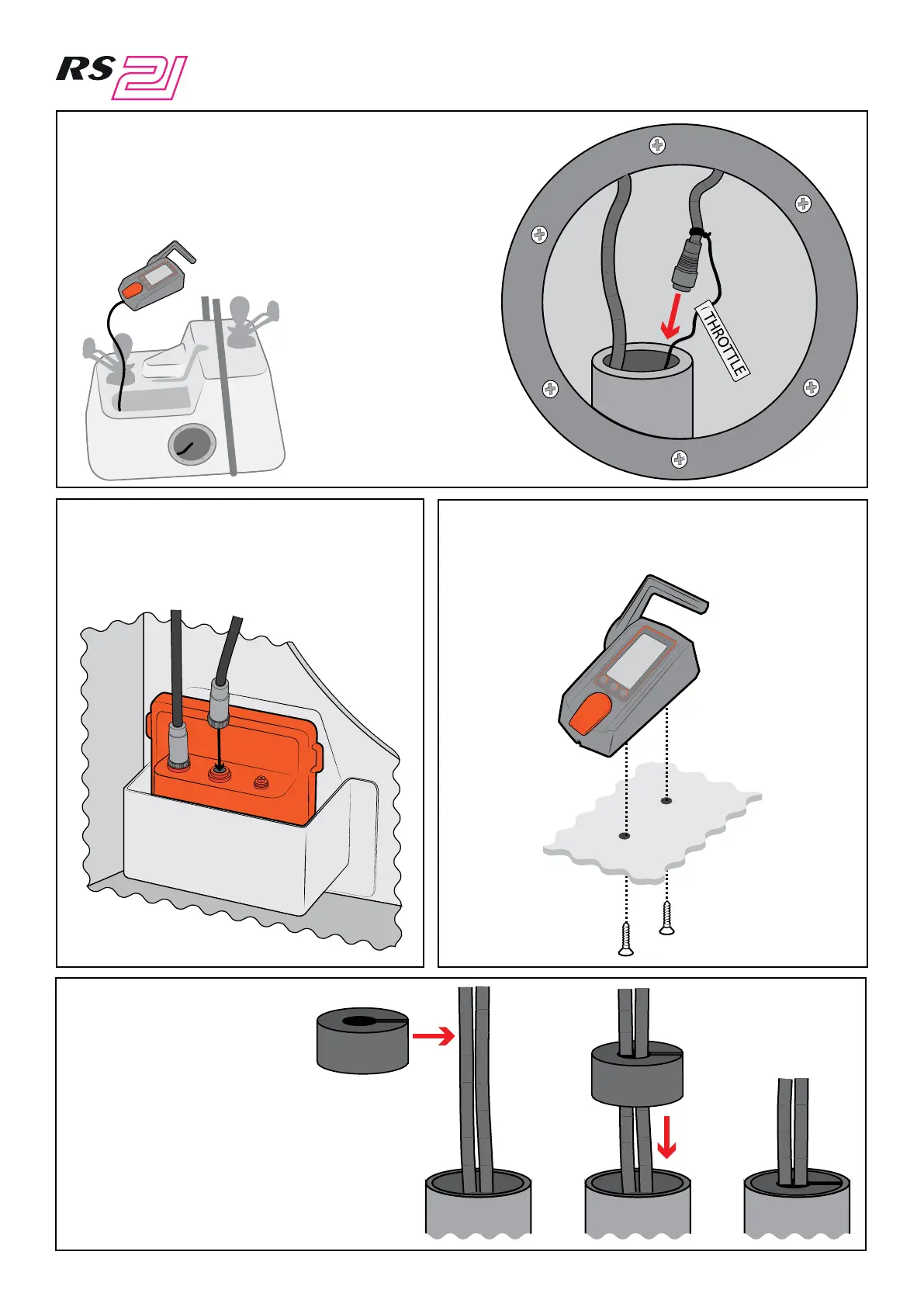 RS 21

THROTTLE