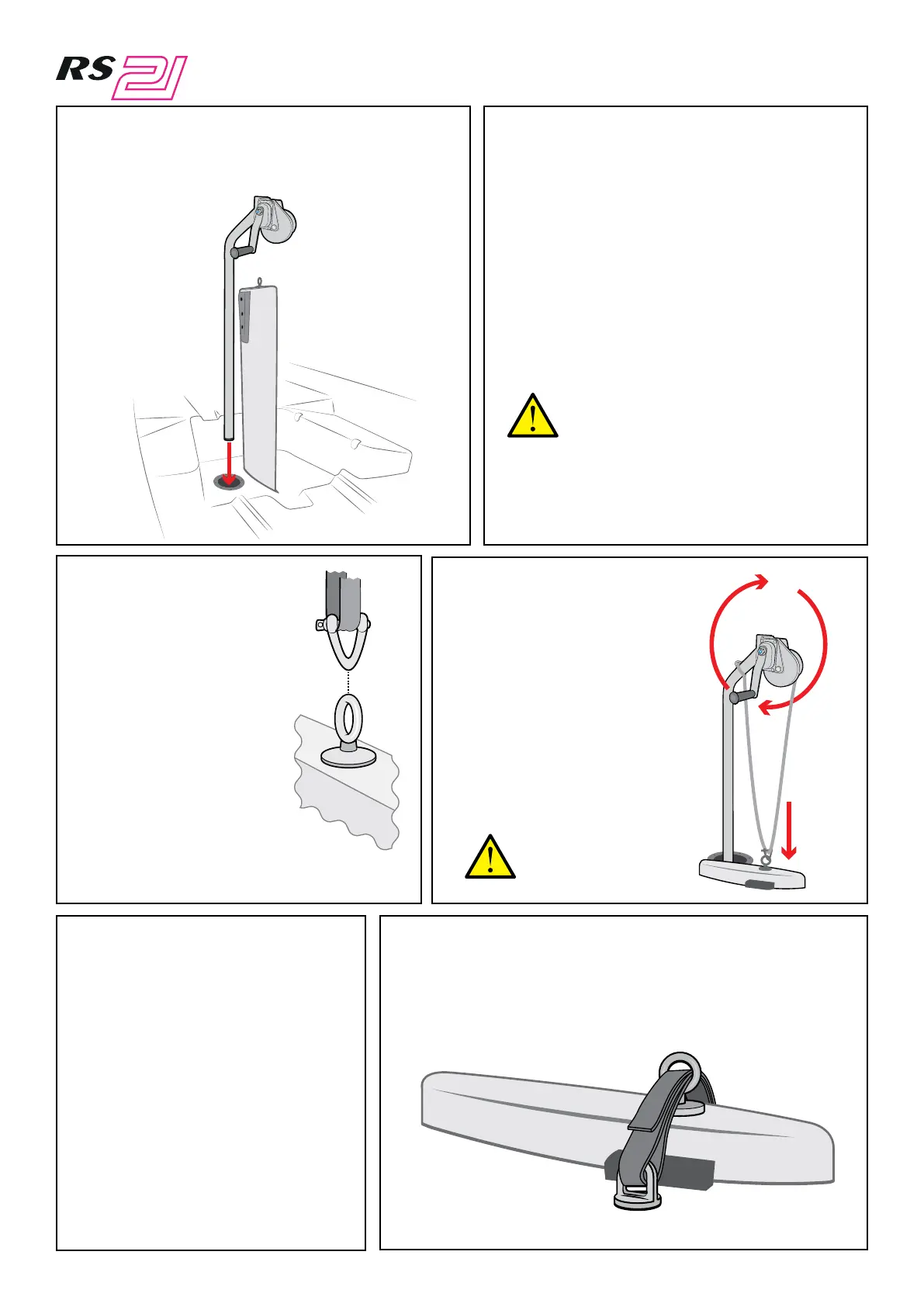 RS 21