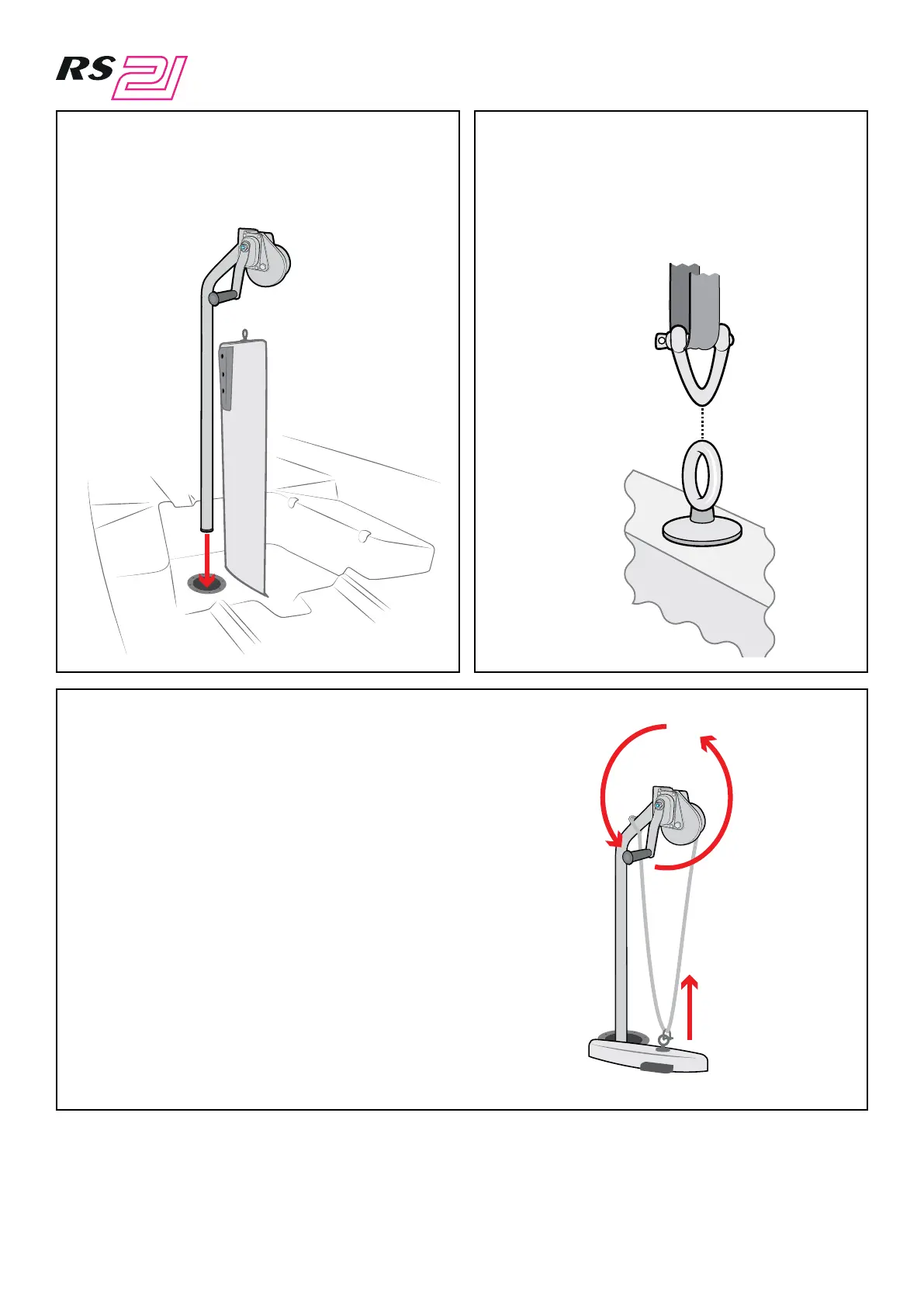 RS 21