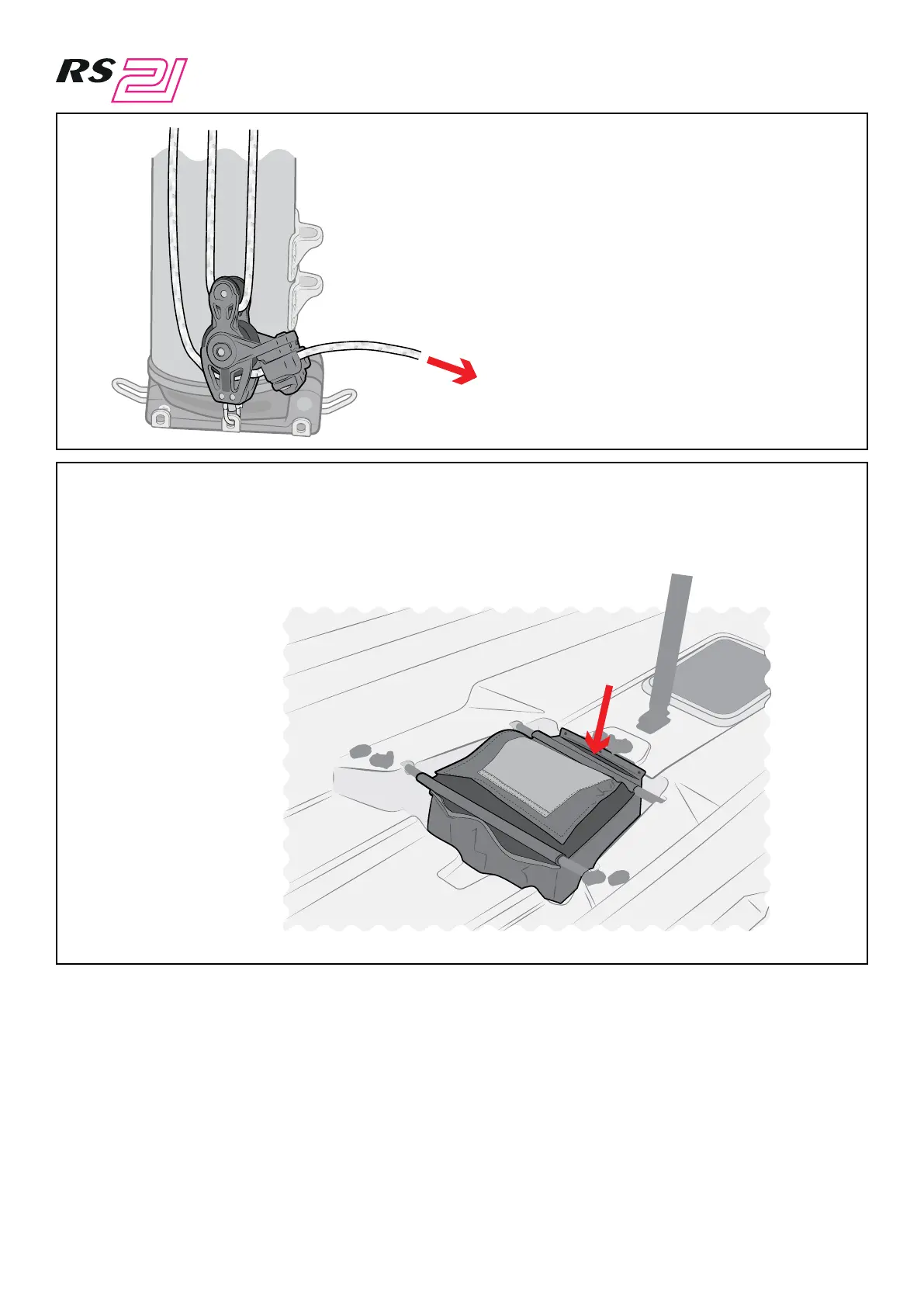 RS 21