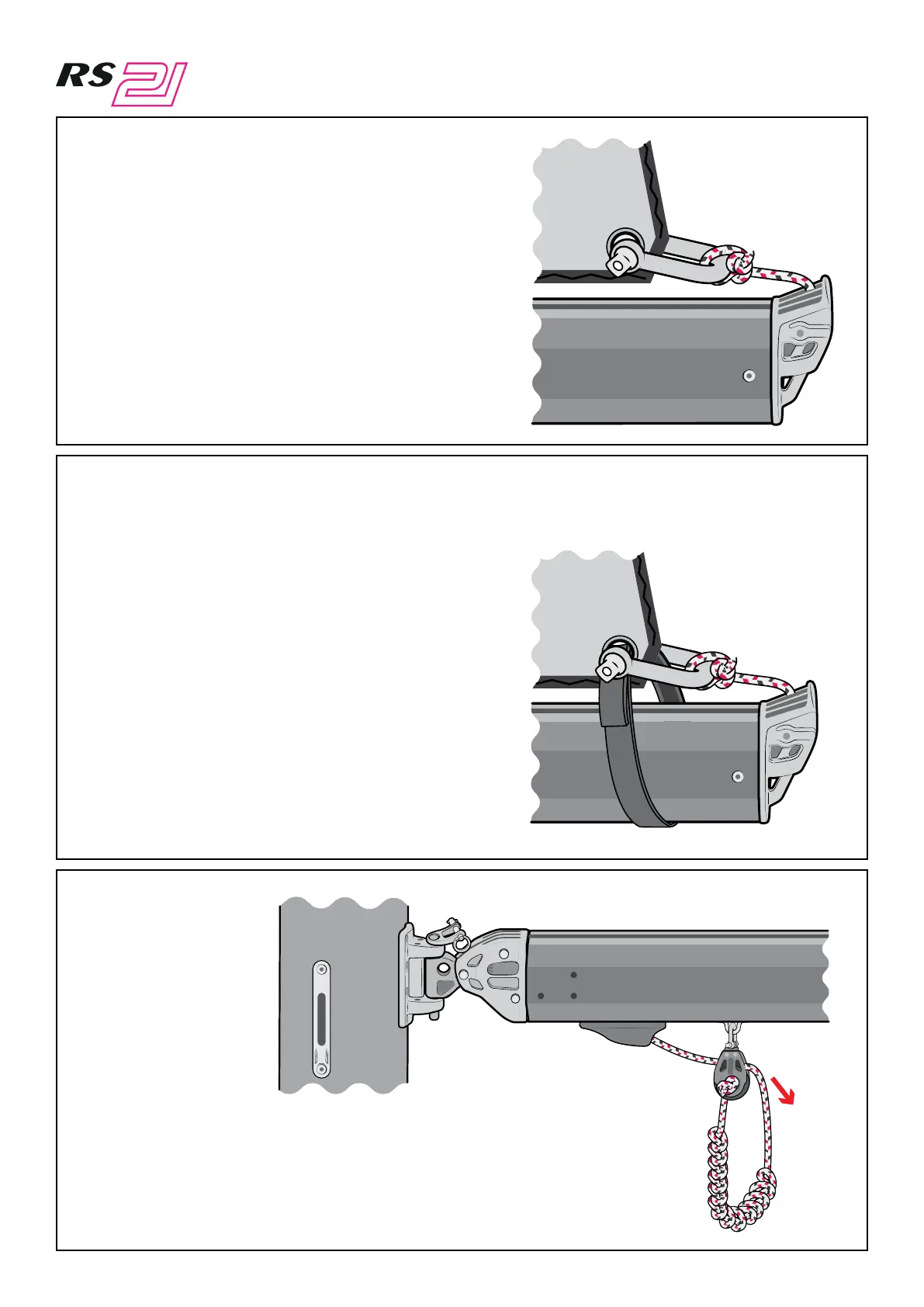 RS 21